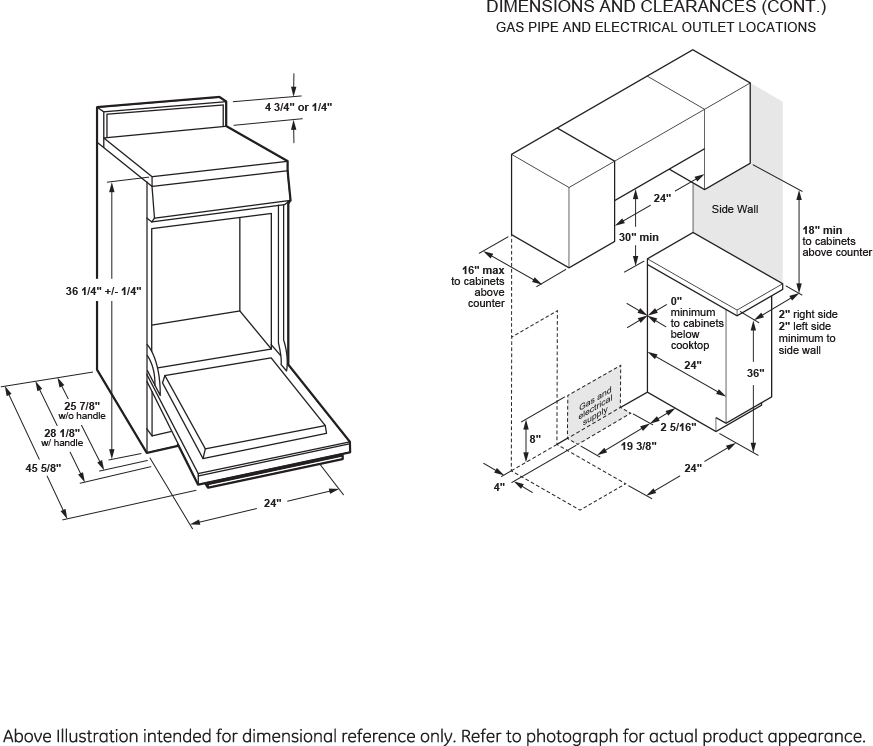 DIMENSIONS AND CLEARANCES (CONT.)
GAS PIPE AND ELECTRICAL OUTLET LOCATIONS

4 3/4" or 1/4"

36 1/4" +/- 1/4"

25 7/8" w/o handle

28 1/8" w/ handle

45 5/8"

24"

24"

Side Wall

30" min

18" min to cabinets above counter

16" max to cabinets above counter

0" minimum to cabinets below cooktop

2" right side
2" left side
minimum to side wall

24"

36"

Gas and electrical supply

8"

2 5/16"

19 3/8"

24"

4"

Above Illustration intended for dimensional reference only. Refer to photograph for actual product appearance.