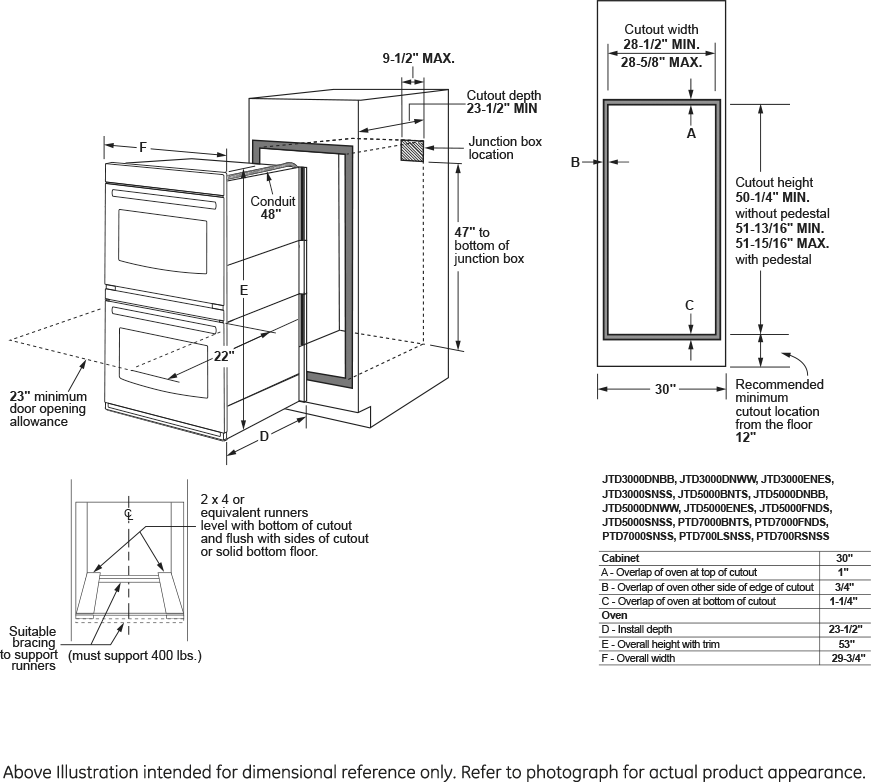 9-1/2" MAX.

Cutout depth
23-1/2" MIN

Junction box location

F

Conduit
48"

47" to bottom of junction box

E

22"

23" minimum door opening allowance

D

Cutout width
28-1/2" MIN.
28-5/8" MAX.

A

B

Cutout height
50-1/4" MIN.
without pedestal
51-13/16" MIN.
51-15/16" MAX.
with pedestal

C

30"

Recommended minimum cutout location from the floor
12"

℄

2 x 4 or equivalent runners level with bottom of cutout and flush with sides of cutout or solid bottom floor.

Suitable bracing to support runners

(must support 400 lbs.)

JTD3000DNBB, JTD3000DNWW, JTD3000ENES, JTD3000SNSS, JTD5000BNTS, JTD5000DNBB, JTD5000DNWW, JTD5000ENES, JTD5000FNDS, JTD5000SNSS, PTD7000BNTS, PTD7000FNDS, PTD7000SNSS, PTD700LSNSS, PTD700RSNSS

| Cabinet | 30" |
|---|---|
| A - Overlap of oven at top of cutout | 1" |
| B - Overlap of oven other side of edge of cutout | 3/4" |
| C - Overlap of oven at bottom of cutout | 1-1/4" |
| Oven | |
| D - Install depth | 23-1/2" |
| E - Overall height with trim | 53" |
| F - Overall width | 29-3/4" |

Above Illustration intended for dimensional reference only. Refer to photograph for actual product appearance.