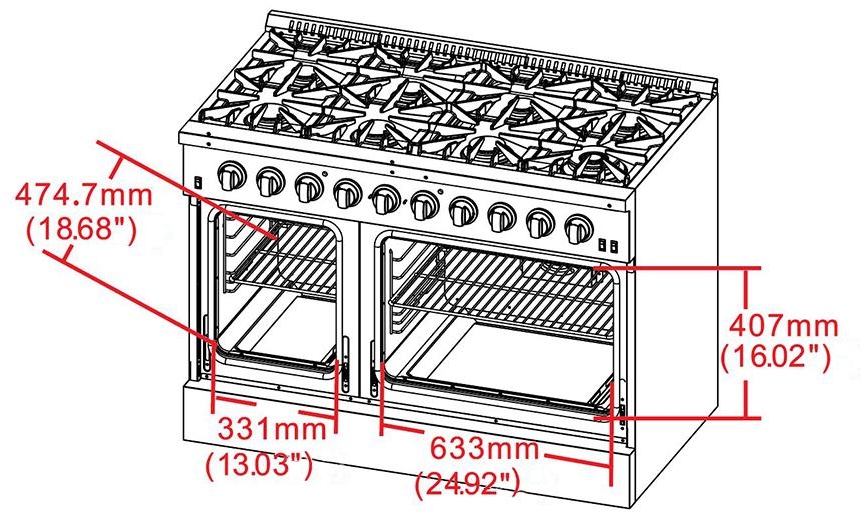 474.7mm
(18.68")

407mm
(16.02")

331mm
(13.03")

633mm
(24.92")