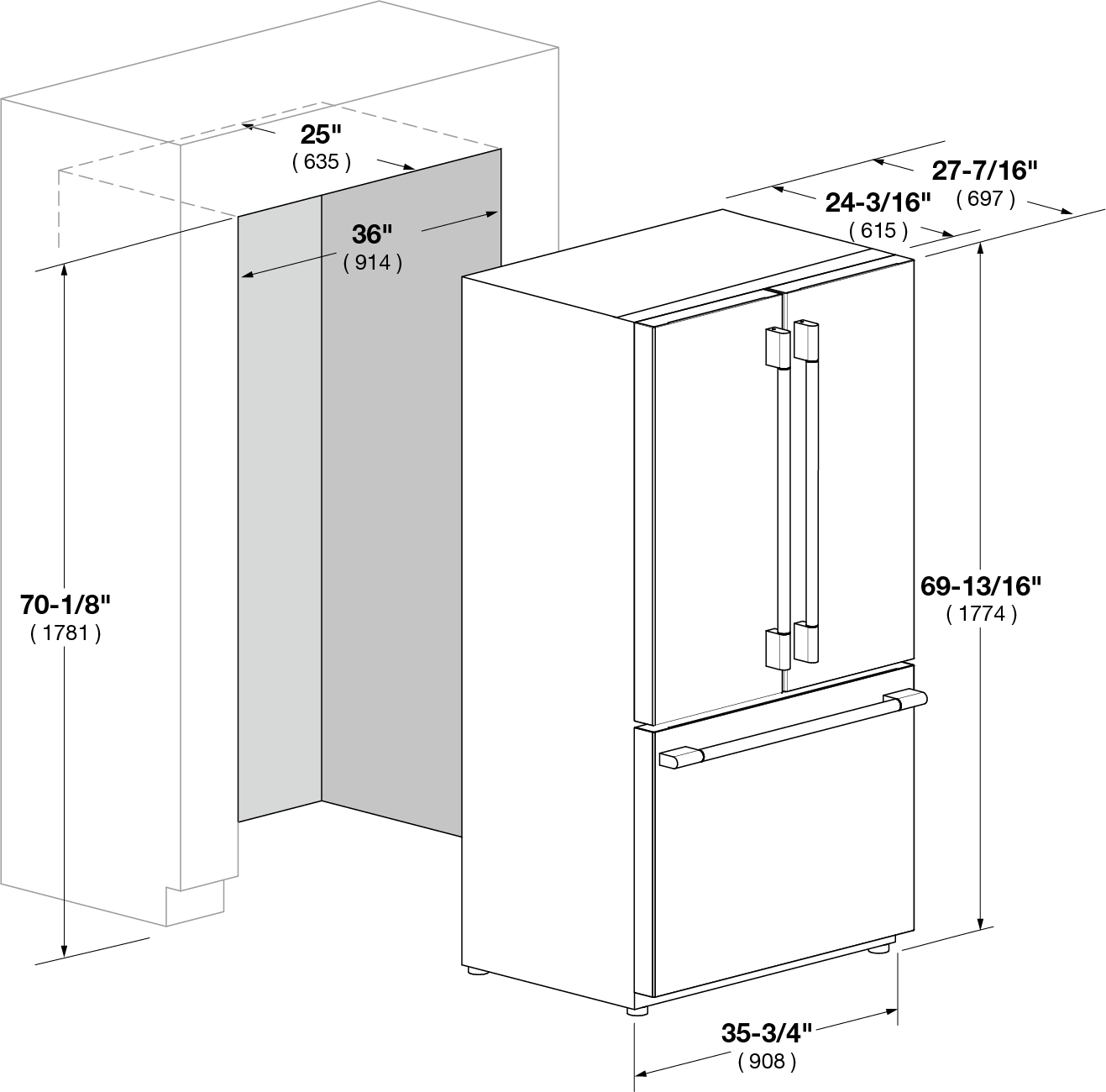 25"
( 635 )

36"
( 914 )

27-7/16"
( 697 )

24-3/16"
( 615 )

70-1/8"
( 1781 )

69-13/16"
( 1774 )

35-3/4"
( 908 )