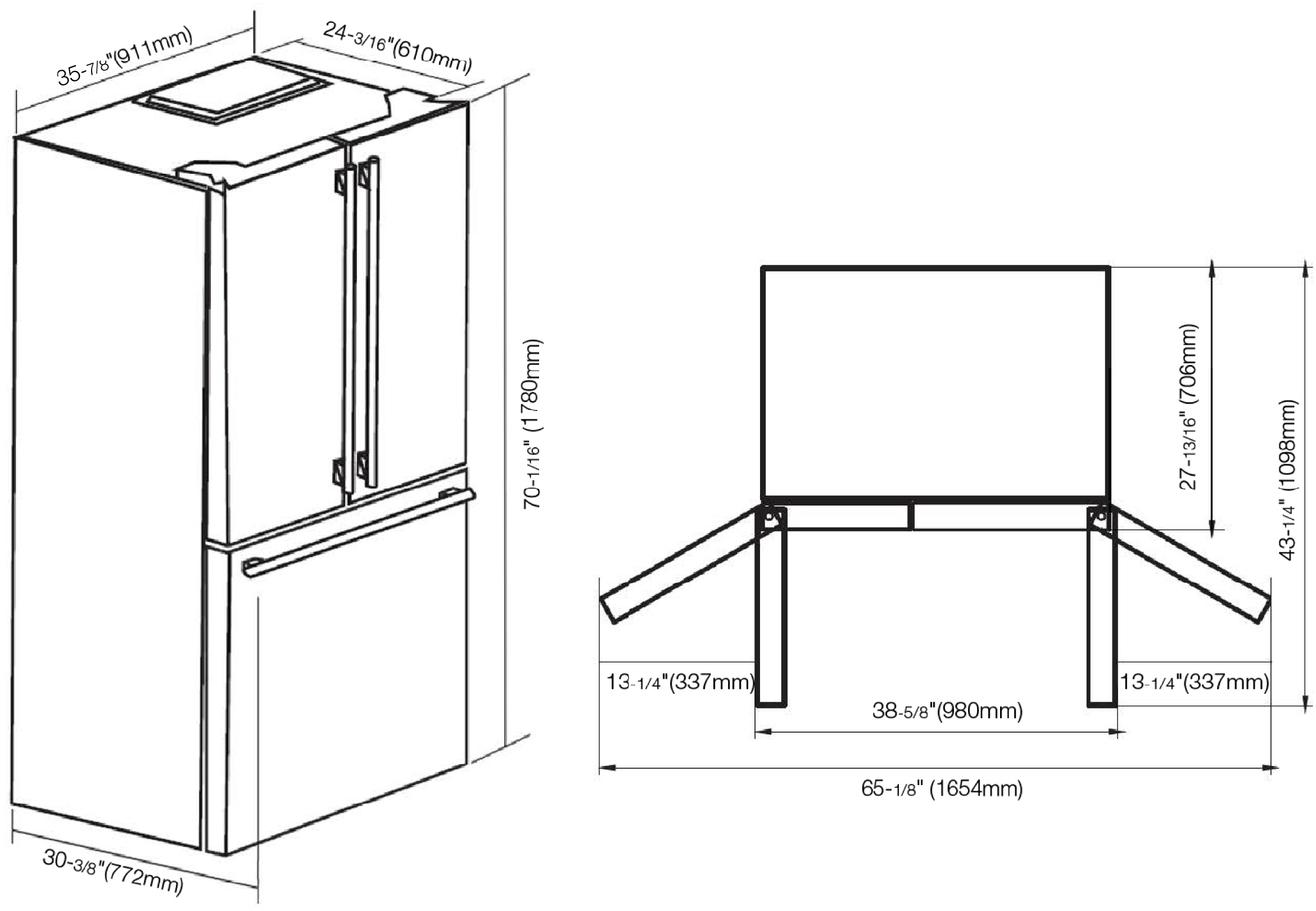 35-7/8"(911mm)

24-3/16"(610mm)

70-1/16" (1780mm)

30-3/8"(772mm)

27-13/16" (706mm)

43-1/4" (1098mm)

13-1/4"(337mm)

13-1/4"(337mm)

38-5/8"(980mm)

65-1/8" (1654mm)