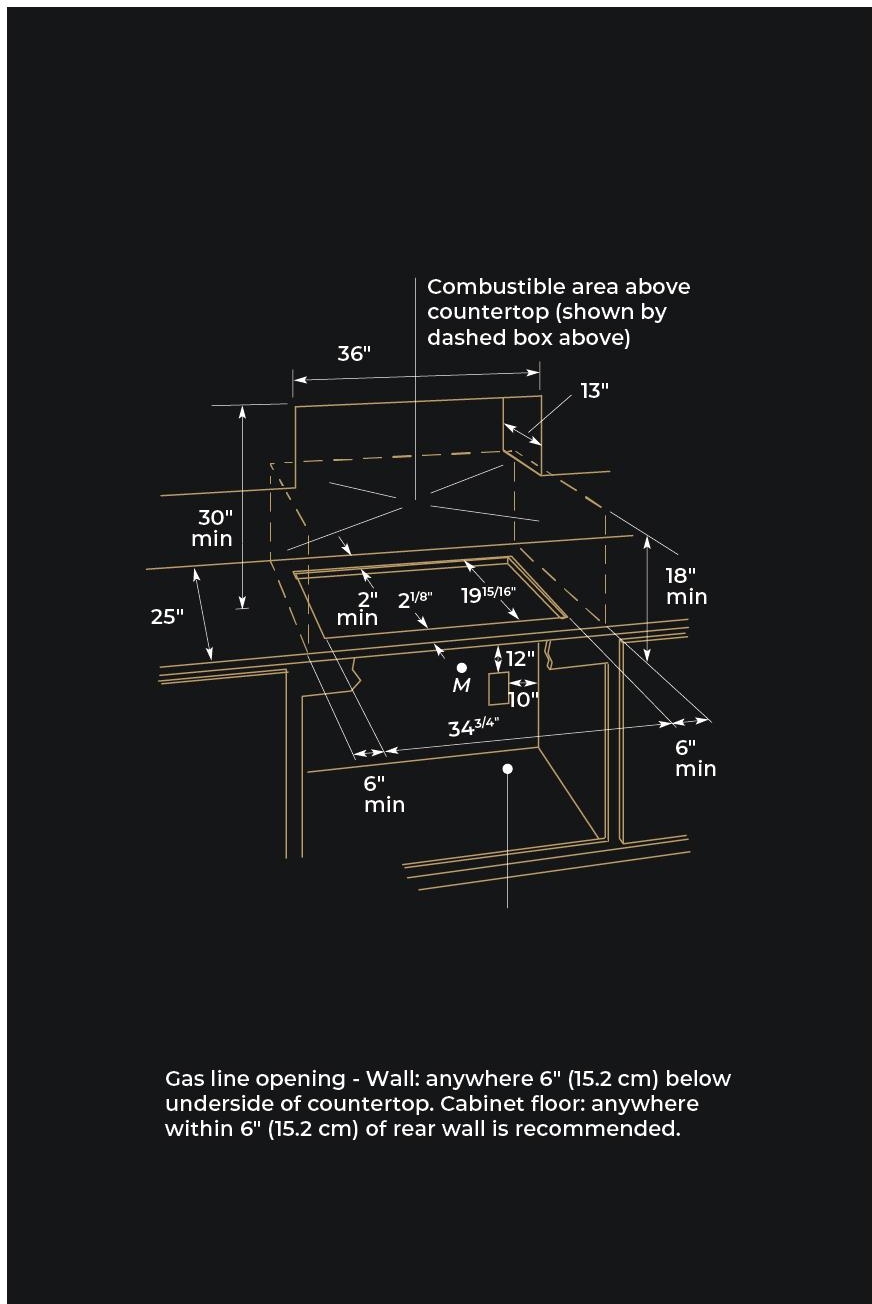 Combustible area above countertop (shown by dashed box above)

36"

13"

30" min

18" min

25"

2" min

$2^{1/8}$"

$19^{15/16}$"

12"

M

10"

$34^{3/4}$"

6" min

6" min

Gas line opening - Wall: anywhere 6" (15.2 cm) below underside of countertop. Cabinet floor: anywhere within 6" (15.2 cm) of rear wall is recommended.