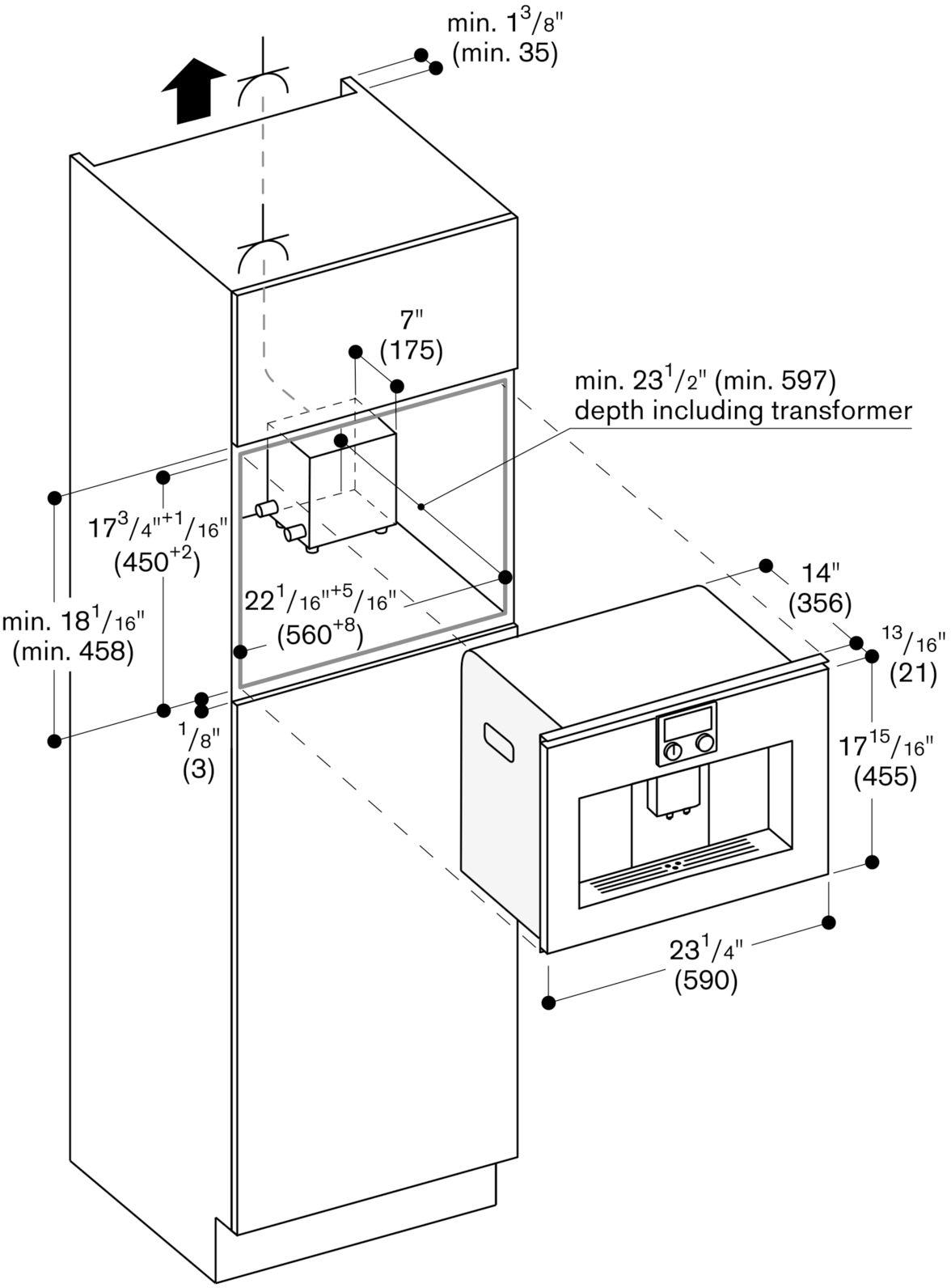 min. $1^3/_8$"
(min. 35)

7"
(175)

min. $23^1/_2$" (min. 597)
depth including transformer

$17^3/_4$"$^{+1}/_{16}$"
($450^{+2}$)

min. $18^1/_{16}$"
(min. 458)

$22^1/_{16}$"$^{+5}/_{16}$"
($560^{+8}$)

$^1/_8$"
(3)

14"
(356)

$^{13}/_{16}$"
(21)

$17^{15}/_{16}$"
(455)

$23^1/_4$"
(590)