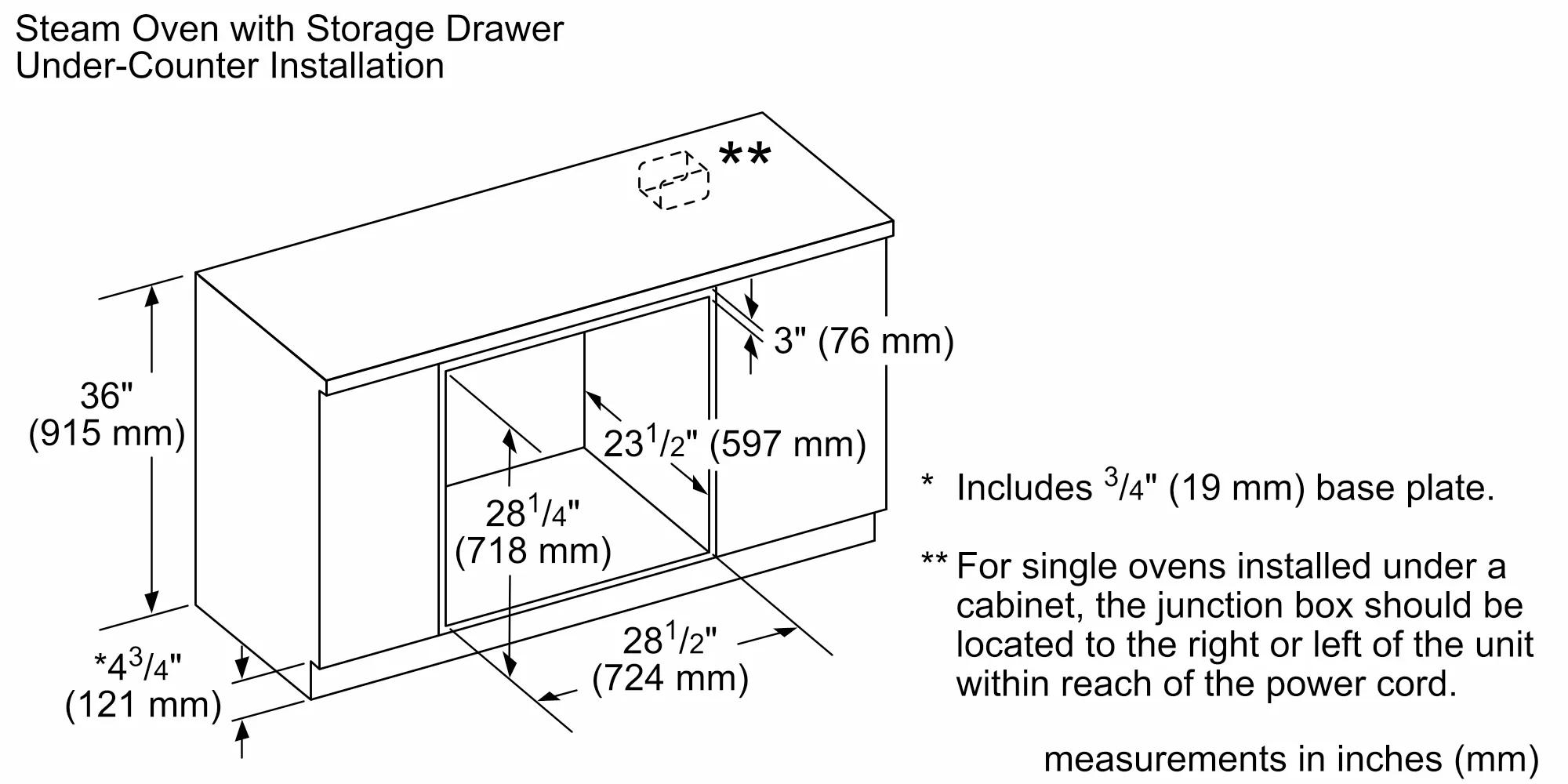 Steam Oven with Storage Drawer
Under-Counter Installation

**

3" (76 mm)

36"
(915 mm)

$23^1/_2$" (597 mm)

$28^1/_4$"
(718 mm)

$28^1/_2$"
(724 mm)

*$4^3/_4$"
(121 mm)

* Includes $^3/_4$" (19 mm) base plate.

** For single ovens installed under a cabinet, the junction box should be located to the right or left of the unit within reach of the power cord.

measurements in inches (mm)