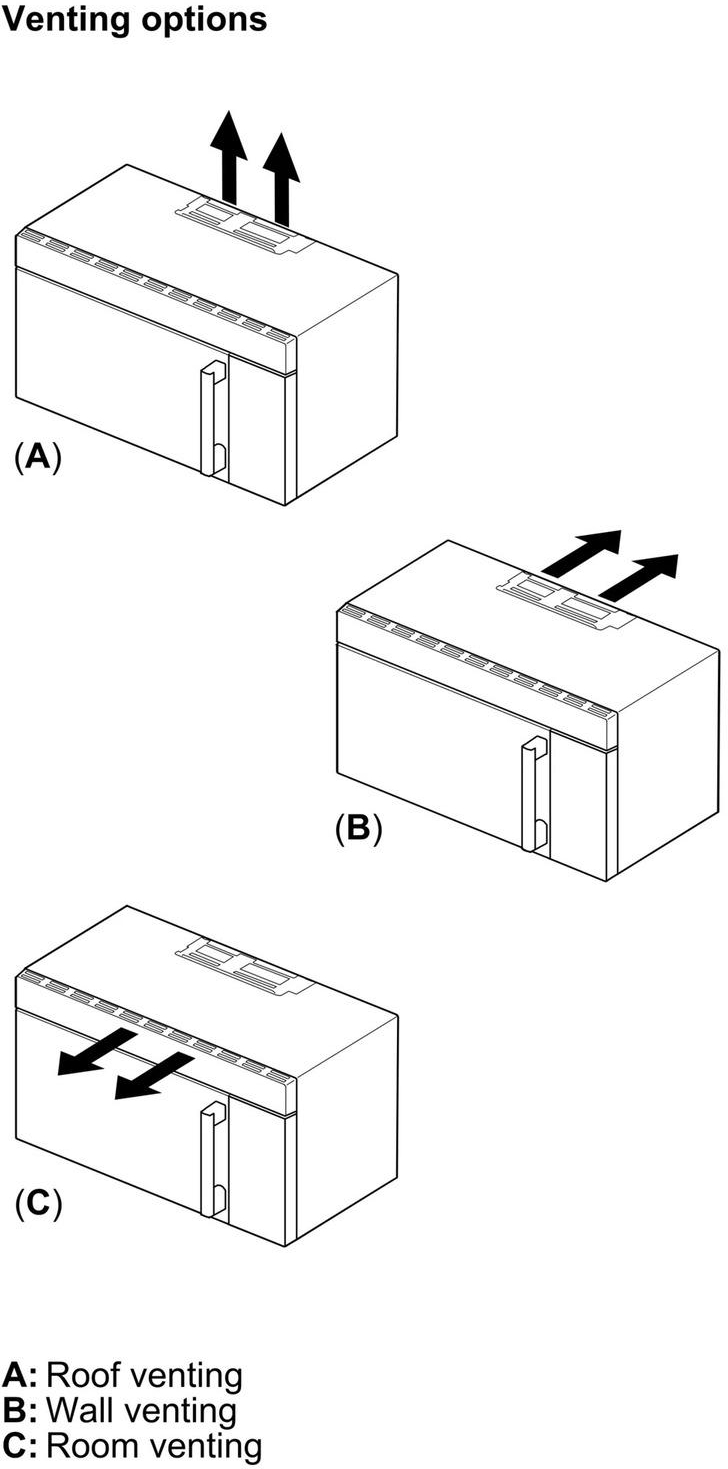 Venting options

(A)

(B)

(C)

A: Roof venting
B: Wall venting
C: Room venting