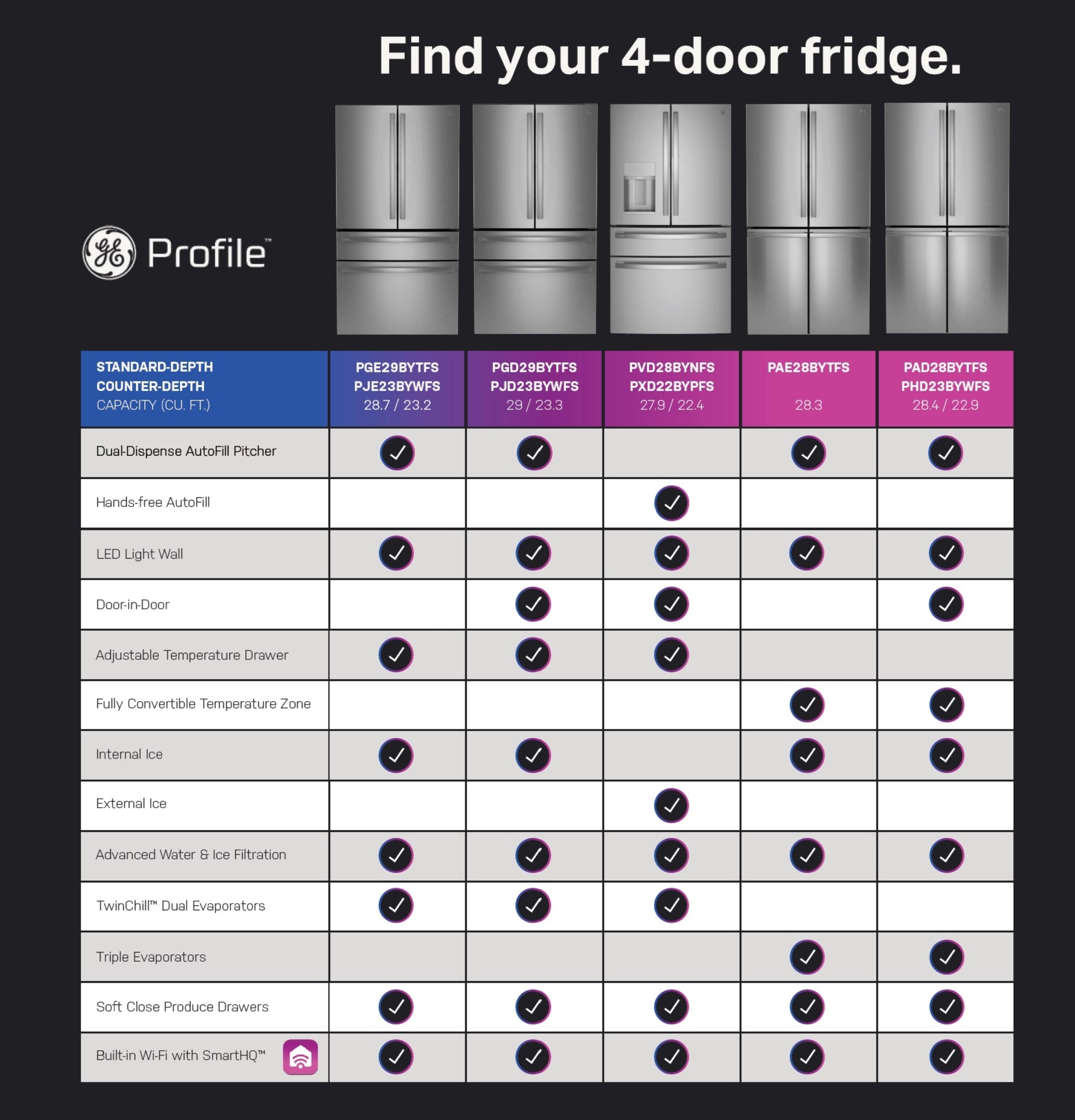 Find your 4-door fridge.

GE Profile™

| STANDARD-DEPTH COUNTER-DEPTH CAPACITY (CU. FT.) | PGE29BYTFS PJE23BYWFS 28.7 / 23.2 | PGD29BYTFS PJD23BYWFS 29 / 23.3 | PVD28BYNFS PXD22BYPFS 27.9 / 22.4 | PAE28BYTFS 28.3 | PAD28BYTFS PHD23BYWFS 28.4 / 22.9 |
|---|---|---|---|---|---|
| Dual-Dispense AutoFill Pitcher | ✓ | ✓ | | ✓ | ✓ |
| Hands-free AutoFill | | | ✓ | | |
| LED Light Wall | ✓ | ✓ | ✓ | ✓ | ✓ |
| Door-in-Door | | ✓ | ✓ | | ✓ |
| Adjustable Temperature Drawer | ✓ | ✓ | ✓ | | |
| Fully Convertible Temperature Zone | | | | ✓ | ✓ |
| Internal Ice | ✓ | ✓ | | ✓ | ✓ |
| External Ice | | | ✓ | | |
| Advanced Water & Ice Filtration | ✓ | ✓ | ✓ | ✓ | ✓ |
| TwinChill™ Dual Evaporators | ✓ | ✓ | ✓ | | |
| Triple Evaporators | | | | ✓ | ✓ |
| Soft Close Produce Drawers | ✓ | ✓ | ✓ | ✓ | ✓ |
| Built-in Wi-Fi with SmartHQ™ | ✓ | ✓ | ✓ | ✓ | ✓ |