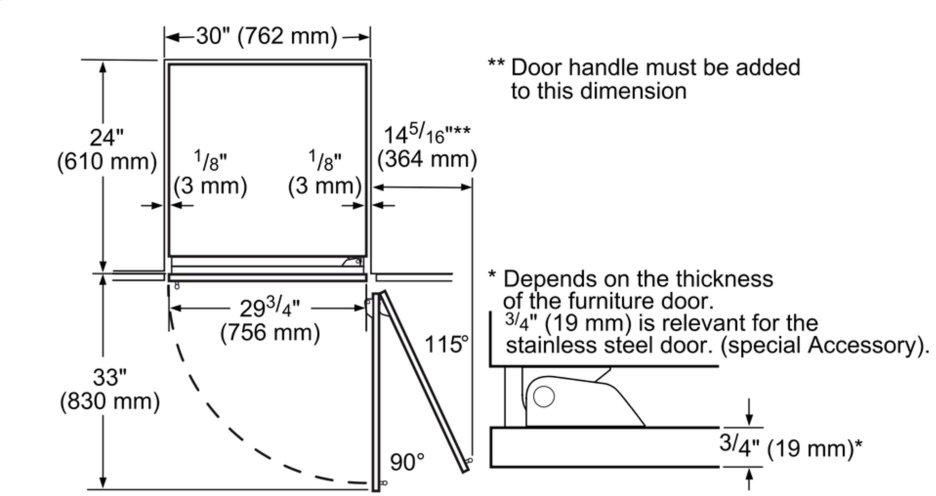 30" (762 mm)

** Door handle must be added to this dimension

24" (610 mm)

$^1/_8$" (3 mm)

$^1/_8$" (3 mm)

$14^5/_{16}$"** (364 mm)

* Depends on the thickness of the furniture door. $^3/_4$" (19 mm) is relevant for the stainless steel door. (special Accessory).

$29^3/_4$" (756 mm)

115°

33" (830 mm)

90°

$^3/_4$" (19 mm)*