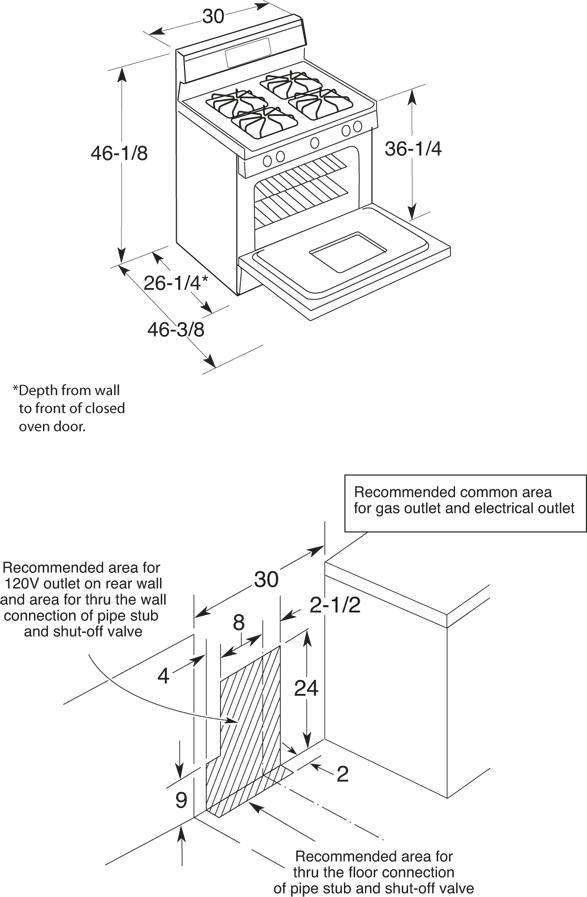 30

46-1/8

36-1/4

26-1/4*

46-3/8

*Depth from wall to front of closed oven door.

Recommended common area for gas outlet and electrical outlet

Recommended area for 120V outlet on rear wall and area for thru the wall connection of pipe stub and shut-off valve

30

2-1/2

8

4

24

2

9

Recommended area for thru the floor connection of pipe stub and shut-off valve