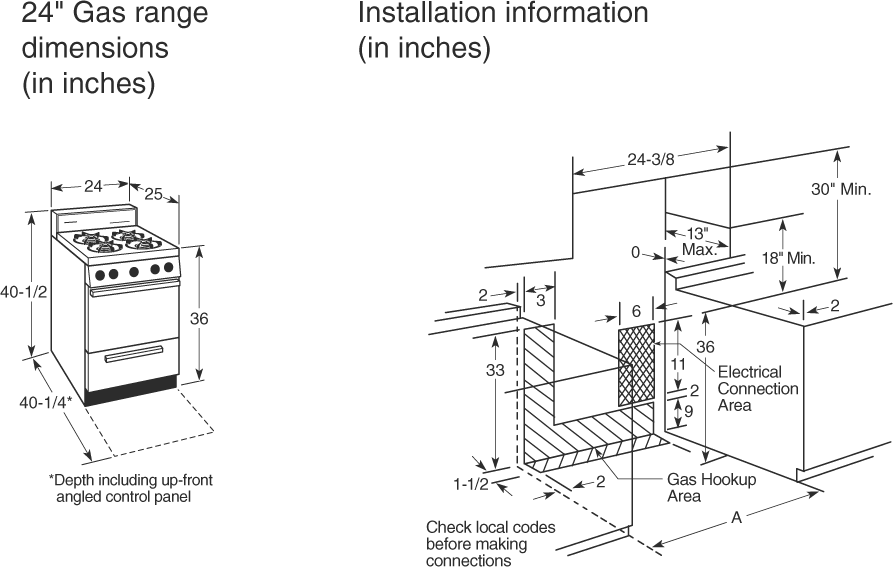 24" Gas range dimensions (in inches)

24
25
40-1/2
36
40-1/4*

*Depth including up-front angled control panel

Installation information (in inches)

24-3/8
30" Min.
13" Max.
0
18" Min.
2
3
6
2
36
33
11
2
9
Electrical Connection Area
1-1/2
2
Gas Hookup Area
A
Check local codes before making connections