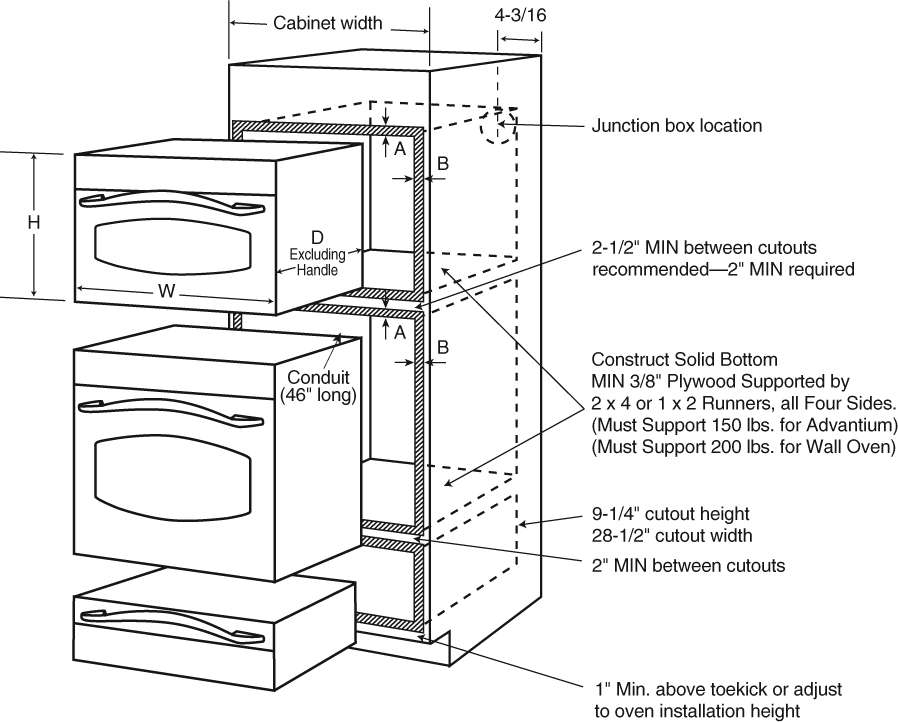 Cabinet width

4-3/16

Junction box location

A

B

H

D
Excluding
Handle

W

2-1/2" MIN between cutouts
recommended—2" MIN required

A

B

Conduit
(46" long)

Construct Solid Bottom
MIN 3/8" Plywood Supported by
2 x 4 or 1 x 2 Runners, all Four Sides.
(Must Support 150 lbs. for Advantium)
(Must Support 200 lbs. for Wall Oven)

9-1/4" cutout height
28-1/2" cutout width

2" MIN between cutouts

1" Min. above toekick or adjust
to oven installation height