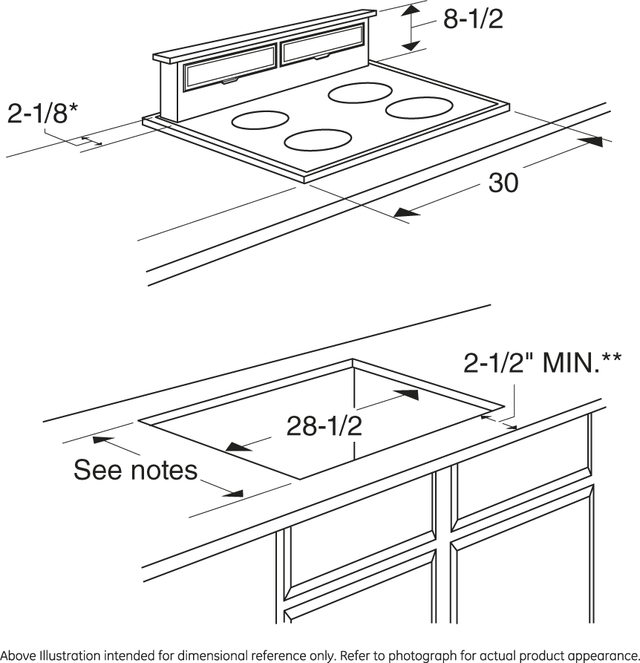 8-1/2

2-1/8*

30

2-1/2" MIN.**

28-1/2

See notes

Above Illustration intended for dimensional reference only. Refer to photograph for actual product appearance.