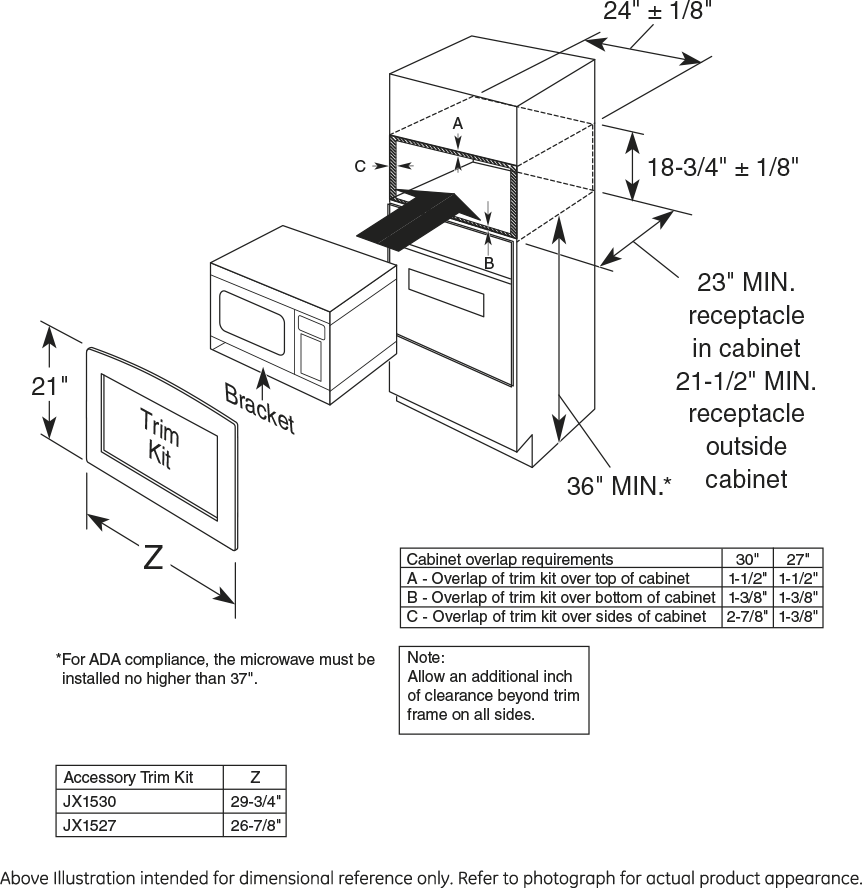 24" ± 1/8"

A

C

18-3/4" ± 1/8"

B

23" MIN. receptacle in cabinet 21-1/2" MIN. receptacle outside cabinet

21"

Trim Kit

Bracket

36" MIN.*

Z

| Cabinet overlap requirements | 30" | 27" |
|---|---|---|
| A - Overlap of trim kit over top of cabinet | 1-1/2" | 1-1/2" |
| B - Overlap of trim kit over bottom of cabinet | 1-3/8" | 1-3/8" |
| C - Overlap of trim kit over sides of cabinet | 2-7/8" | 1-3/8" |

*For ADA compliance, the microwave must be installed no higher than 37".

Note:
Allow an additional inch of clearance beyond trim frame on all sides.

| Accessory Trim Kit | Z |
|---|---|
| JX1530 | 29-3/4" |
| JX1527 | 26-7/8" |

Above Illustration intended for dimensional reference only. Refer to photograph for actual product appearance.