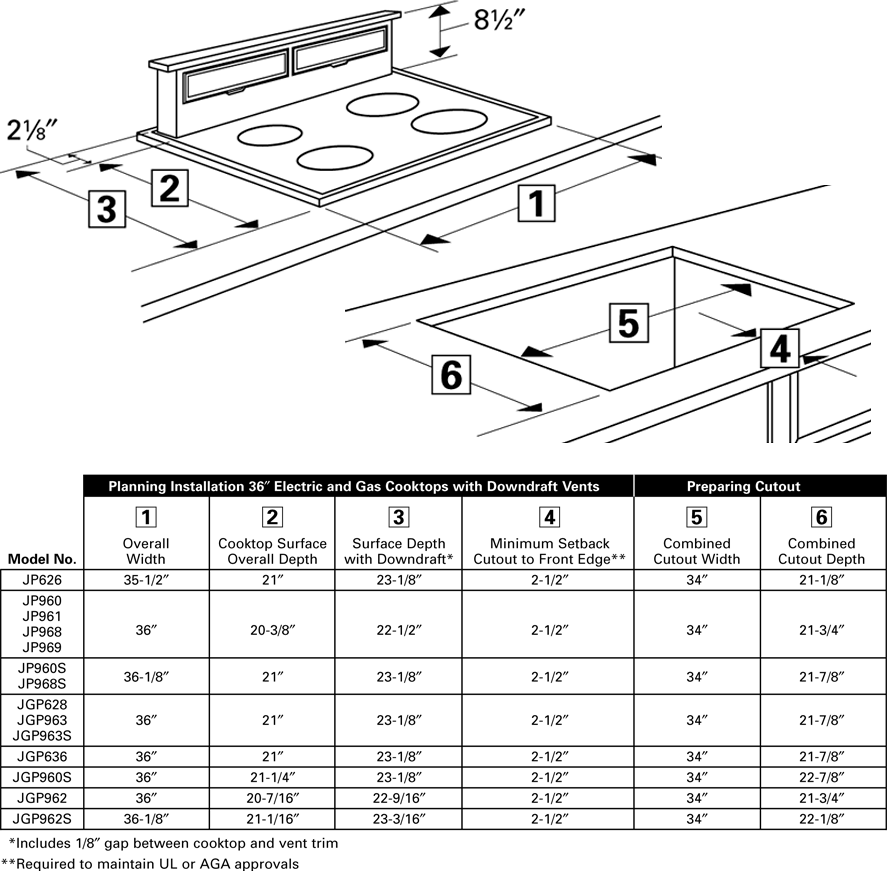 8½″

2⅛″

2

3

1

5

4

6

| | Planning Installation 36″ Electric and Gas Cooktops with Downdraft Vents | | | | Preparing Cutout | |
|---|---|---|---|---|---|---|
| Model No. | 1 Overall Width | 2 Cooktop Surface Overall Depth | 3 Surface Depth with Downdraft* | 4 Minimum Setback Cutout to Front Edge** | 5 Combined Cutout Width | 6 Combined Cutout Depth |
| JP626 | 35-1/2″ | 21″ | 23-1/8″ | 2-1/2″ | 34″ | 21-1/8″ |
| JP960 JP961 JP968 JP969 | 36″ | 20-3/8″ | 22-1/2″ | 2-1/2″ | 34″ | 21-3/4″ |
| JP960S JP968S | 36-1/8″ | 21″ | 23-1/8″ | 2-1/2″ | 34″ | 21-7/8″ |
| JGP628 JGP963 JGP963S | 36″ | 21″ | 23-1/8″ | 2-1/2″ | 34″ | 21-7/8″ |
| JGP636 | 36″ | 21″ | 23-1/8″ | 2-1/2″ | 34″ | 21-7/8″ |
| JGP960S | 36″ | 21-1/4″ | 23-1/8″ | 2-1/2″ | 34″ | 22-7/8″ |
| JGP962 | 36″ | 20-7/16″ | 22-9/16″ | 2-1/2″ | 34″ | 21-3/4″ |
| JGP962S | 36-1/8″ | 21-1/16″ | 23-3/16″ | 2-1/2″ | 34″ | 22-1/8″ |

*Includes 1/8″ gap between cooktop and vent trim
**Required to maintain UL or AGA approvals