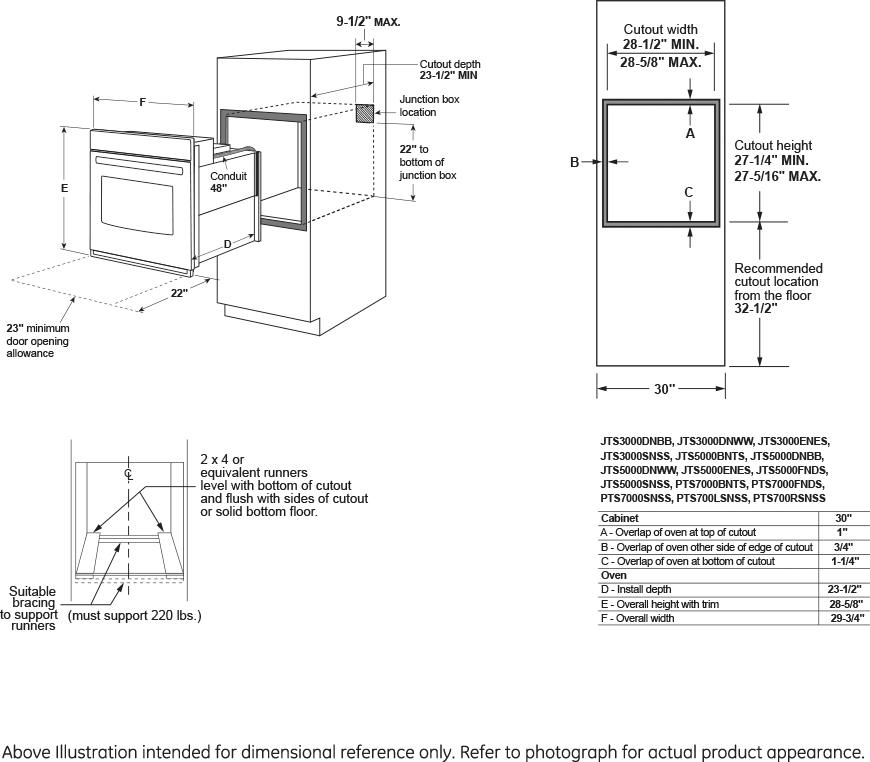 9-1/2" MAX.

Cutout depth
23-1/2" MIN

Junction box location

22" to bottom of junction box

F

E

Conduit
48"

D

22"

23" minimum door opening allowance

Cutout width
28-1/2" MIN.
28-5/8" MAX.

A

B

C

Cutout height
27-1/4" MIN.
27-5/16" MAX.

Recommended cutout location from the floor
32-1/2"

30"

℄

2 x 4 or equivalent runners level with bottom of cutout and flush with sides of cutout or solid bottom floor.

Suitable bracing to support runners

(must support 220 lbs.)

JTS3000DNBB, JTS3000DNWW, JTS3000ENES, JTS3000SNSS, JTS5000BNTS, JTS5000DNBB, JTS5000DNWW, JTS5000ENES, JTS5000FNDS, JTS5000SNSS, PTS7000BNTS, PTS7000FNDS, PTS7000SNSS, PTS700LSNSS, PTS700RSNSS

| Cabinet | 30" |
|---|---|
| A - Overlap of oven at top of cutout | 1" |
| B - Overlap of oven other side of edge of cutout | 3/4" |
| C - Overlap of oven at bottom of cutout | 1-1/4" |
| Oven | |
| D - Install depth | 23-1/2" |
| E - Overall height with trim | 28-5/8" |
| F - Overall width | 29-3/4" |

Above Illustration intended for dimensional reference only. Refer to photograph for actual product appearance.