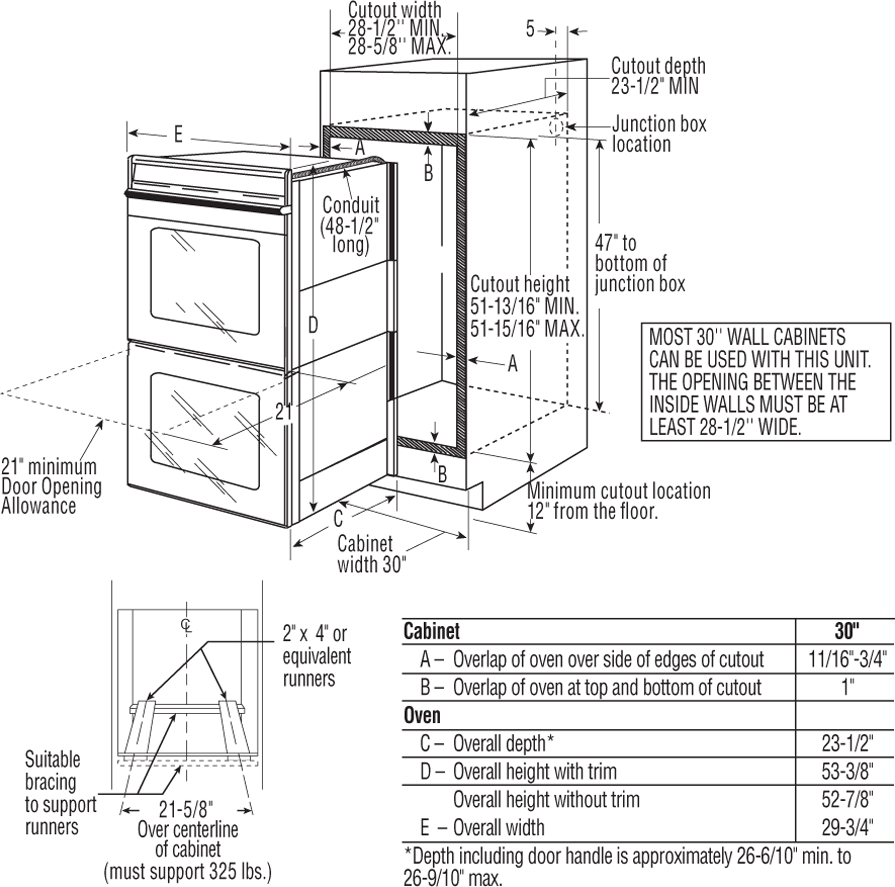 Cutout width
28-1/2'' MIN.
28-5/8'' MAX.

5

Cutout depth
23-1/2" MIN

Junction box
location

E

A

B

Conduit
(48-1/2"
long)

47" to
bottom of
junction box

Cutout height
51-13/16" MIN.
51-15/16" MAX.

D

A

MOST 30'' WALL CABINETS CAN BE USED WITH THIS UNIT. THE OPENING BETWEEN THE INSIDE WALLS MUST BE AT LEAST 28-1/2'' WIDE.

21"

21" minimum
Door Opening
Allowance

B

Minimum cutout location
12" from the floor.

C

Cabinet
width 30"

℄

2" x 4" or
equivalent
runners

Suitable
bracing
to support
runners

21-5/8"
Over centerline
of cabinet
(must support 325 lbs.)

| Cabinet | 30" |
|---|---|
| A – Overlap of oven over side of edges of cutout | 11/16"-3/4" |
| B – Overlap of oven at top and bottom of cutout | 1" |
| Oven | |
| C – Overall depth* | 23-1/2" |
| D – Overall height with trim | 53-3/8" |
| Overall height without trim | 52-7/8" |
| E – Overall width | 29-3/4" |

*Depth including door handle is approximately 26-6/10" min. to 26-9/10" max.