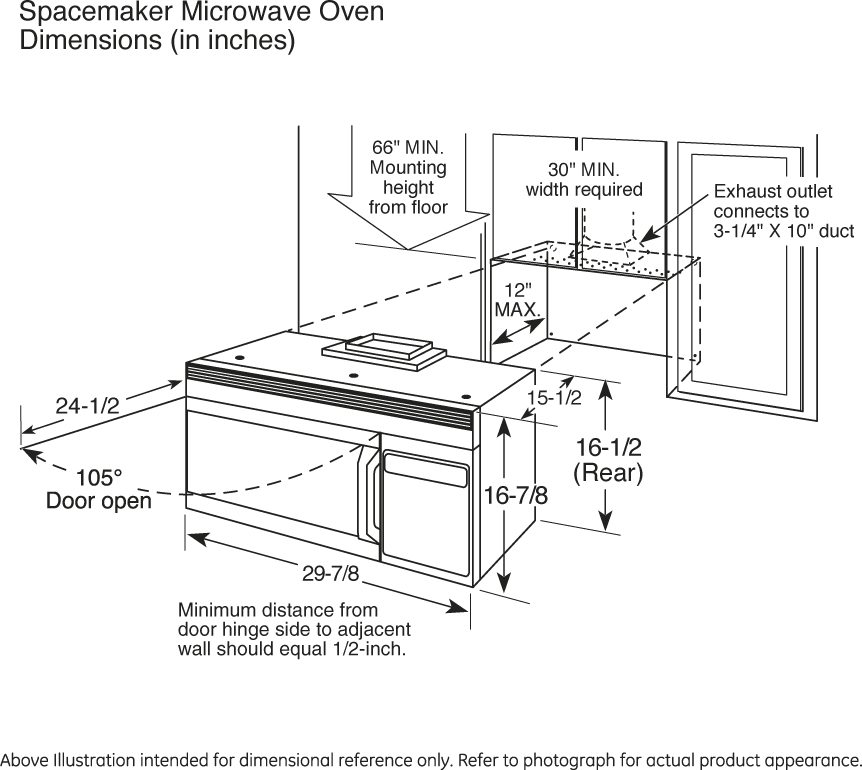 Spacemaker Microwave Oven
Dimensions (in inches)

66" MIN.
Mounting
height
from floor

30" MIN.
width required

Exhaust outlet
connects to
3-1/4" X 10" duct

12"
MAX.

24-1/2

15-1/2

16-1/2
(Rear)

105°
Door open

16-7/8

29-7/8

Minimum distance from
door hinge side to adjacent
wall should equal 1/2-inch.

Above Illustration intended for dimensional reference only. Refer to photograph for actual product appearance.