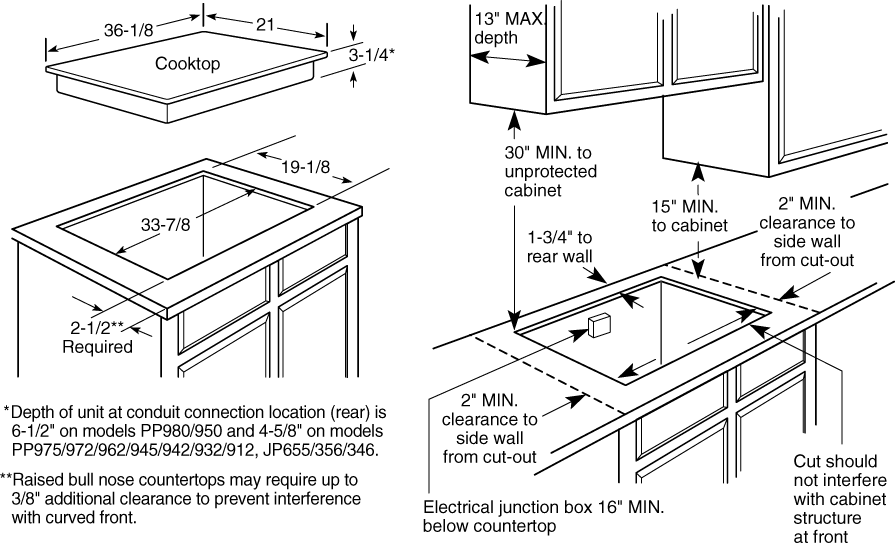 36-1/8

21

3-1/4*

Cooktop

19-1/8

33-7/8

2-1/2**
Required

*Depth of unit at conduit connection location (rear) is 6-1/2" on models PP980/950 and 4-5/8" on models PP975/972/962/945/942/932/912, JP655/356/346.

**Raised bull nose countertops may require up to 3/8" additional clearance to prevent interference with curved front.

13" MAX depth

30" MIN. to unprotected cabinet

15" MIN. to cabinet

2" MIN. clearance to side wall from cut-out

1-3/4" to rear wall

2" MIN. clearance to side wall from cut-out

Electrical junction box 16" MIN. below countertop

Cut should not interfere with cabinet structure at front