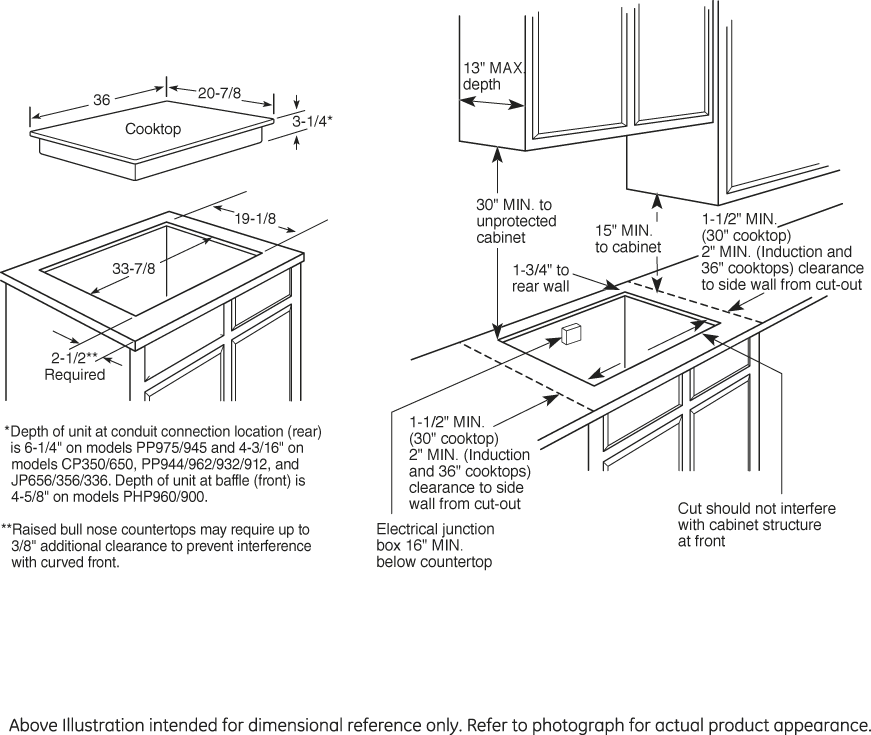 36

20-7/8

3-1/4*

Cooktop

19-1/8

33-7/8

2-1/2**
Required

*Depth of unit at conduit connection location (rear) is 6-1/4" on models PP975/945 and 4-3/16" on models CP350/650, PP944/962/932/912, and JP656/356/336. Depth of unit at baffle (front) is 4-5/8" on models PHP960/900.

**Raised bull nose countertops may require up to 3/8" additional clearance to prevent interference with curved front.

13" MAX. depth

30" MIN. to unprotected cabinet

15" MIN. to cabinet

1-1/2" MIN. (30" cooktop) 2" MIN. (Induction and 36" cooktops) clearance to side wall from cut-out

1-3/4" to rear wall

1-1/2" MIN. (30" cooktop) 2" MIN. (Induction and 36" cooktops) clearance to side wall from cut-out

Electrical junction box 16" MIN. below countertop

Cut should not interfere with cabinet structure at front

Above Illustration intended for dimensional reference only. Refer to photograph for actual product appearance.