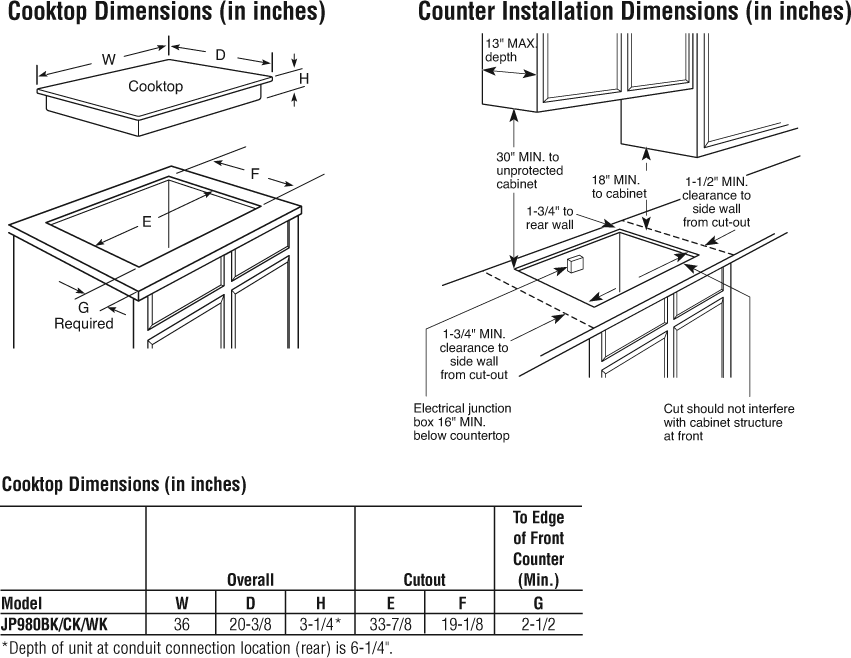 Cooktop Dimensions (in inches)

W
D
H
Cooktop
F
E
G
Required

Counter Installation Dimensions (in inches)

13" MAX. depth
30" MIN. to unprotected cabinet
18" MIN. to cabinet
1-1/2" MIN. clearance to side wall from cut-out
1-3/4" to rear wall
1-3/4" MIN. clearance to side wall from cut-out
Electrical junction box 16" MIN. below countertop
Cut should not interfere with cabinet structure at front

Cooktop Dimensions (in inches)

| | Overall | | | Cutout | | To Edge of Front Counter (Min.) |
|---|---|---|---|---|---|---|
| Model | W | D | H | E | F | G |
| JP980BK/CK/WK | 36 | 20-3/8 | 3-1/4* | 33-7/8 | 19-1/8 | 2-1/2 |

*Depth of unit at conduit connection location (rear) is 6-1/4".