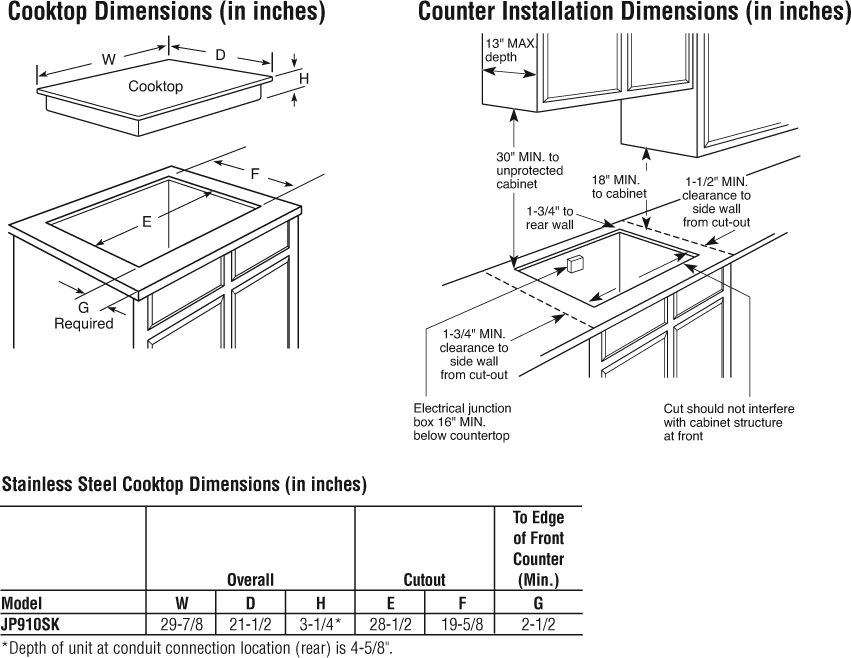 Cooktop Dimensions (in inches)

W
D
H
Cooktop
F
E
G
Required

Counter Installation Dimensions (in inches)

13" MAX. depth
30" MIN. to unprotected cabinet
18" MIN. to cabinet
1-1/2" MIN. clearance to side wall from cut-out
1-3/4" to rear wall
1-3/4" MIN. clearance to side wall from cut-out
Electrical junction box 16" MIN. below countertop
Cut should not interfere with cabinet structure at front

Stainless Steel Cooktop Dimensions (in inches)

| | Overall | | | Cutout | | To Edge of Front Counter (Min.) |
|---|---|---|---|---|---|---|
| Model | W | D | H | E | F | G |
| JP910SK | 29-7/8 | 21-1/2 | 3-1/4* | 28-1/2 | 19-5/8 | 2-1/2 |

*Depth of unit at conduit connection location (rear) is 4-5/8".