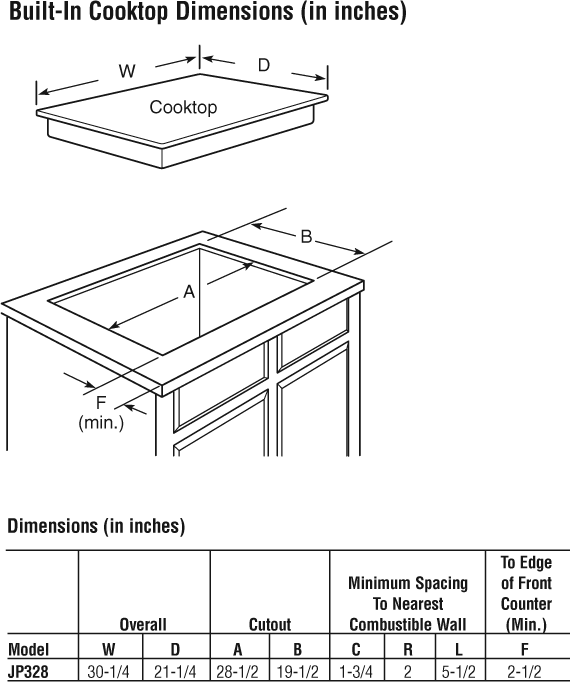 Built-In Cooktop Dimensions (in inches)

W

D

Cooktop

B

A

F
(min.)

Dimensions (in inches)

| | Overall | | Cutout | | Minimum Spacing To Nearest Combustible Wall | | | To Edge of Front Counter (Min.) |
|---|---|---|---|---|---|---|---|---|
| Model | W | D | A | B | C | R | L | F |
| JP328 | 30-1/4 | 21-1/4 | 28-1/2 | 19-1/2 | 1-3/4 | 2 | 5-1/2 | 2-1/2 |