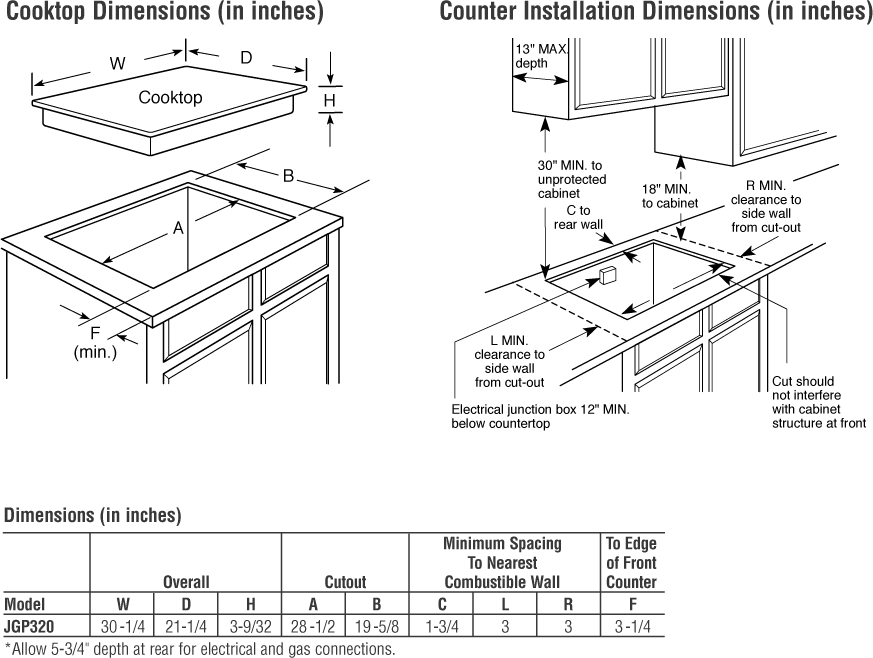 Cooktop Dimensions (in inches)

W
D
Cooktop
H
B
A
F (min.)

Counter Installation Dimensions (in inches)

13" MAX. depth
30" MIN. to unprotected cabinet
18" MIN. to cabinet
C to rear wall
R MIN. clearance to side wall from cut-out
L MIN. clearance to side wall from cut-out
Electrical junction box 12" MIN. below countertop
Cut should not interfere with cabinet structure at front

Dimensions (in inches)

| | Overall | | | Cutout | | Minimum Spacing To Nearest Combustible Wall | | | To Edge of Front Counter |
|---|---|---|---|---|---|---|---|---|---|
| Model | W | D | H | A | B | C | L | R | F |
| JGP320 | 30-1/4 | 21-1/4 | 3-9/32 | 28-1/2 | 19-5/8 | 1-3/4 | 3 | 3 | 3-1/4 |

*Allow 5-3/4" depth at rear for electrical and gas connections.