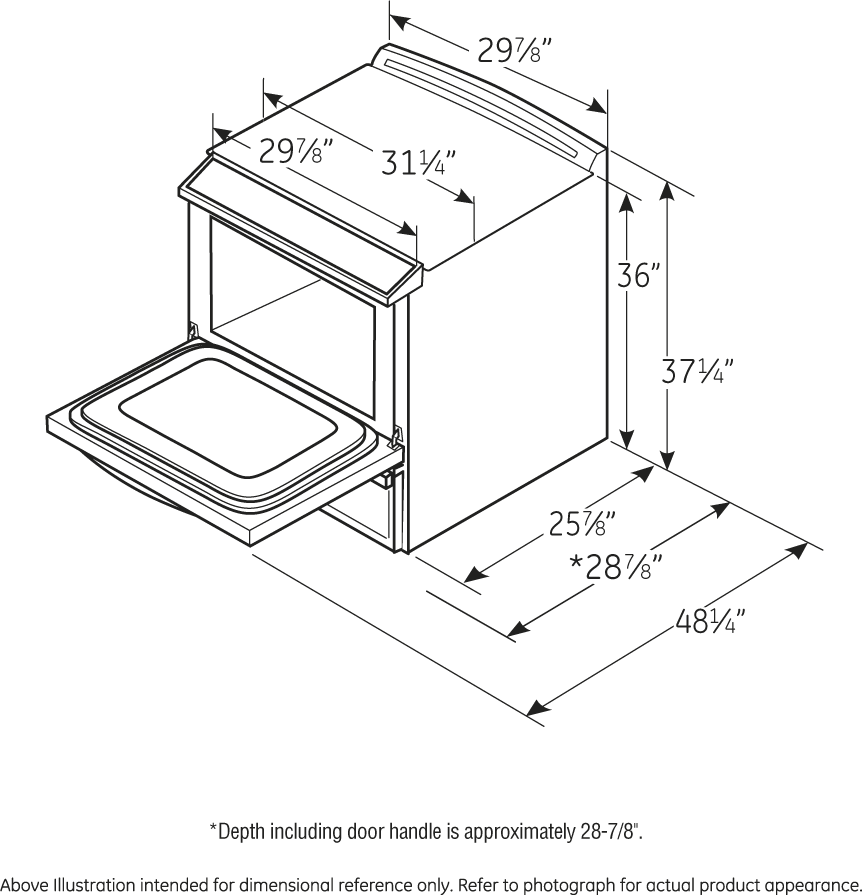 29⅞"

29⅞"

31¼"

36"

37¼"

25⅞"

*28⅞"

48¼"

*Depth including door handle is approximately 28-7/8".

Above Illustration intended for dimensional reference only. Refer to photograph for actual product appearance.