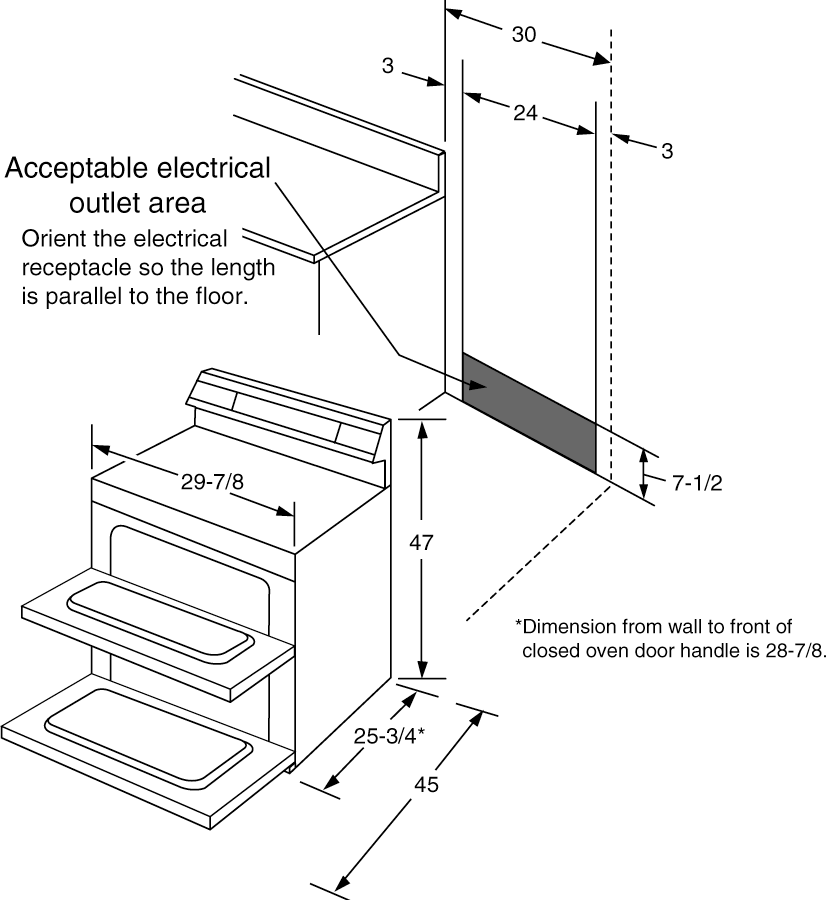 30

3

24

3

Acceptable electrical outlet area

Orient the electrical receptacle so the length is parallel to the floor.

29-7/8

47

7-1/2

*Dimension from wall to front of closed oven door handle is 28-7/8.

25-3/4*

45