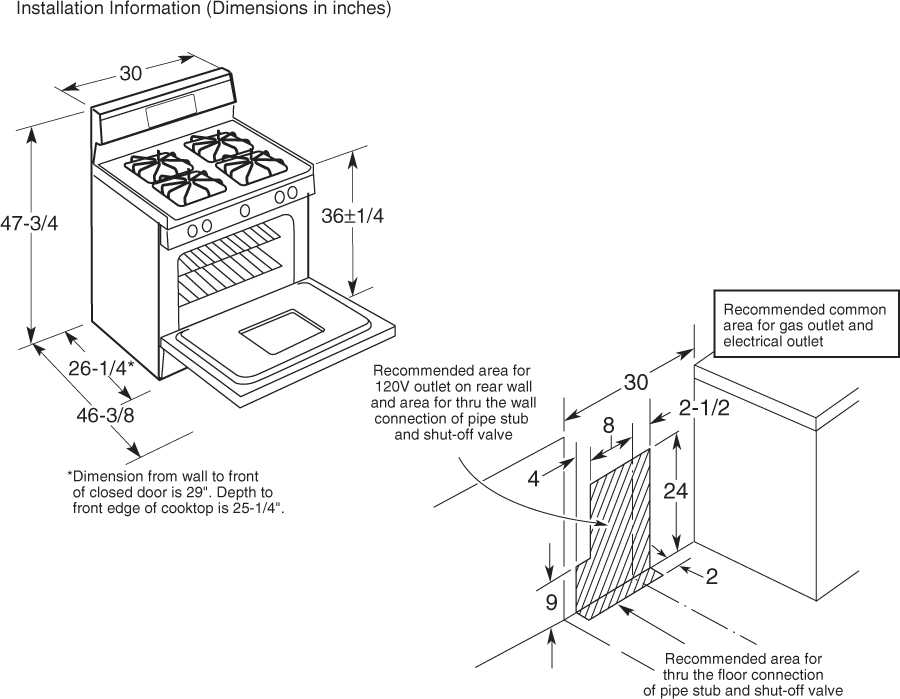 Installation Information (Dimensions in inches)

30

47-3/4

36±1/4

26-1/4*

46-3/8

*Dimension from wall to front of closed door is 29". Depth to front edge of cooktop is 25-1/4".

Recommended common area for gas outlet and electrical outlet

Recommended area for 120V outlet on rear wall and area for thru the wall connection of pipe stub and shut-off valve

30

8

2-1/2

4

24

2

9

Recommended area for thru the floor connection of pipe stub and shut-off valve