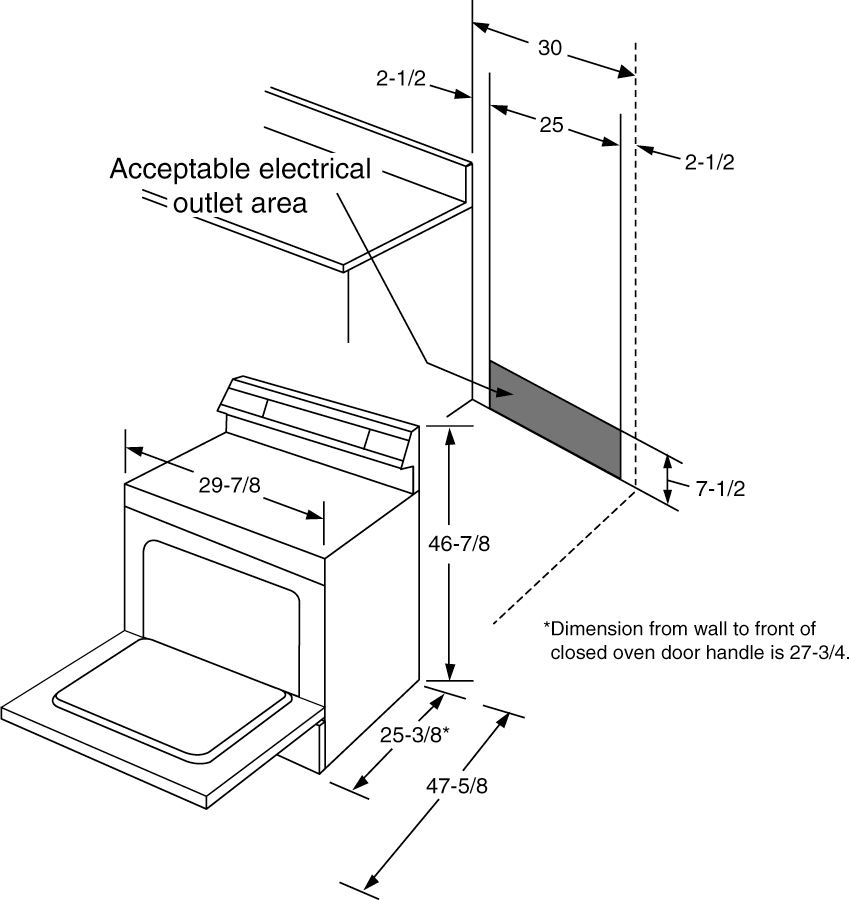 30

2-1/2

25

2-1/2

Acceptable electrical outlet area

29-7/8

46-7/8

7-1/2

*Dimension from wall to front of closed oven door handle is 27-3/4.

25-3/8*

47-5/8