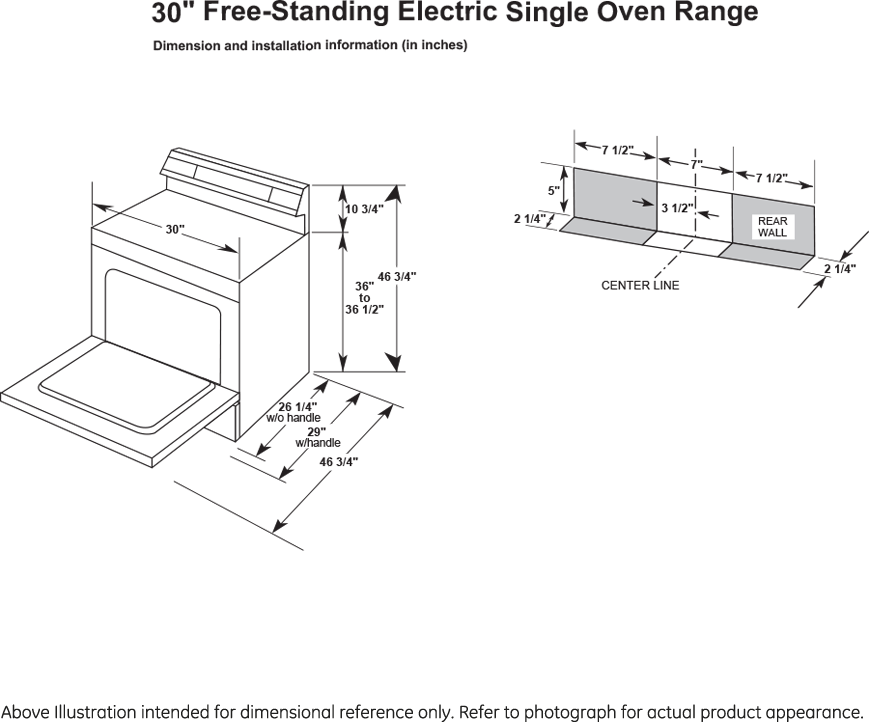 30" Free-Standing Electric Single Oven Range

Dimension and installation information (in inches)

30"

10 3/4"

36" to 36 1/2"

46 3/4"

26 1/4" w/o handle

29" w/handle

46 3/4"

7 1/2"

7"

7 1/2"

5"

3 1/2"

2 1/4"

REAR WALL

2 1/4"

CENTER LINE

Above Illustration intended for dimensional reference only. Refer to photograph for actual product appearance.