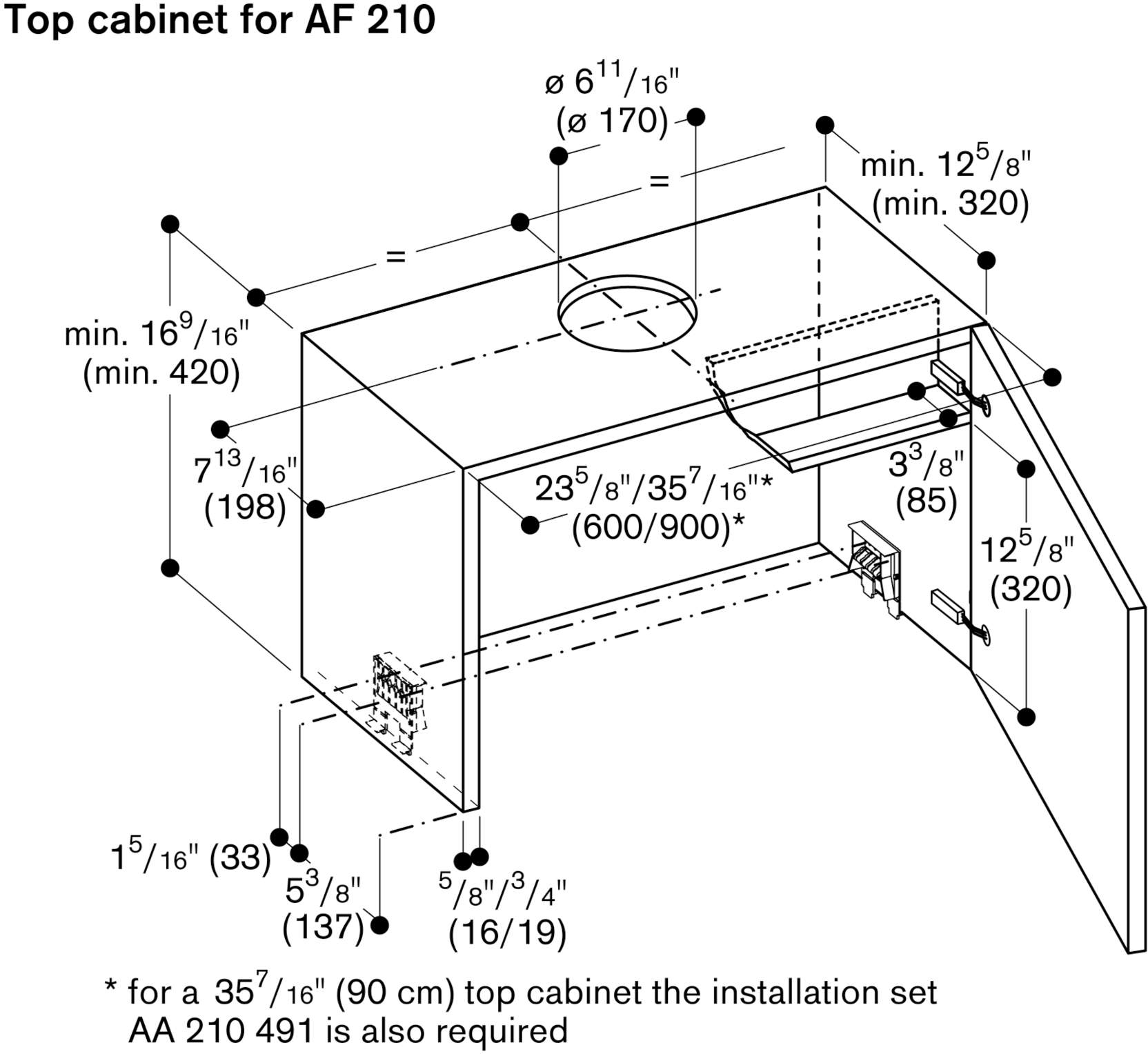 Top cabinet for AF 210

ø $6^{11}/_{16}$"
(ø 170)

=

=

min. $12^{5}/_{8}$"
(min. 320)

min. $16^{9}/_{16}$"
(min. 420)

$7^{13}/_{16}$"
(198)

$23^{5}/_{8}$"/$35^{7}/_{16}$"*
(600/900)*

$3^{3}/_{8}$"
(85)

$12^{5}/_{8}$"
(320)

$1^{5}/_{16}$" (33)

$5^{3}/_{8}$"
(137)

$^{5}/_{8}$"/$^{3}/_{4}$"
(16/19)

* for a $35^{7}/_{16}$" (90 cm) top cabinet the installation set AA 210 491 is also required