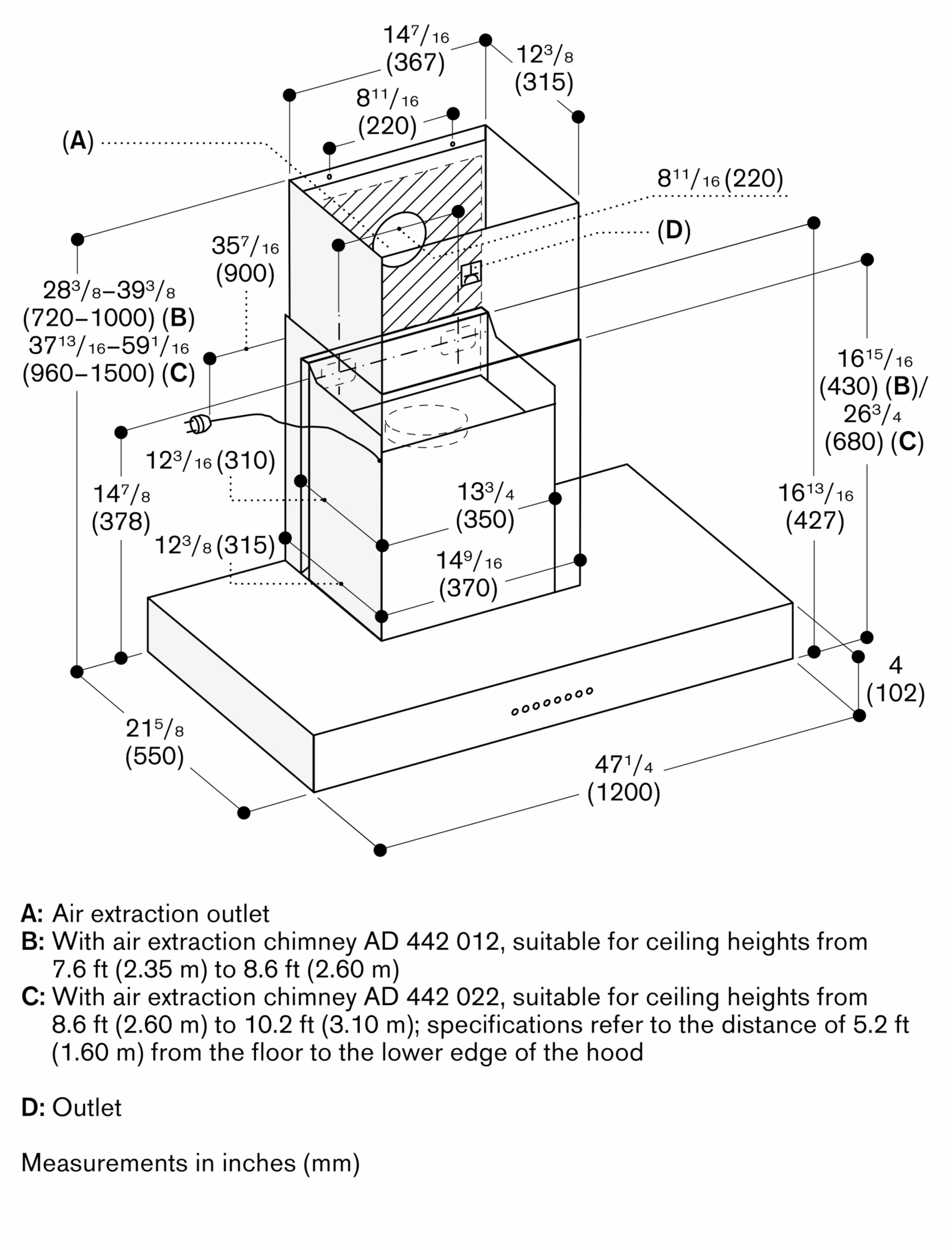 $14^{7}/_{16}$
(367)

$12^{3}/_{8}$
(315)

$8^{11}/_{16}$
(220)

(A)

$8^{11}/_{16}$ (220)

(D)

$35^{7}/_{16}$
(900)

$28^{3}/_{8}$–$39^{3}/_{8}$
(720–1000) (B)
$37^{13}/_{16}$–$59^{1}/_{16}$
(960–1500) (C)

$16^{15}/_{16}$
(430) (B)/
$26^{3}/_{4}$
(680) (C)

$12^{3}/_{16}$ (310)

$14^{7}/_{8}$
(378)

$13^{3}/_{4}$
(350)

$16^{13}/_{16}$
(427)

$12^{3}/_{8}$ (315)

$14^{9}/_{16}$
(370)

4
(102)

$21^{5}/_{8}$
(550)

$47^{1}/_{4}$
(1200)

A: Air extraction outlet
B: With air extraction chimney AD 442 012, suitable for ceiling heights from 7.6 ft (2.35 m) to 8.6 ft (2.60 m)
C: With air extraction chimney AD 442 022, suitable for ceiling heights from 8.6 ft (2.60 m) to 10.2 ft (3.10 m); specifications refer to the distance of 5.2 ft (1.60 m) from the floor to the lower edge of the hood

D: Outlet

Measurements in inches (mm)