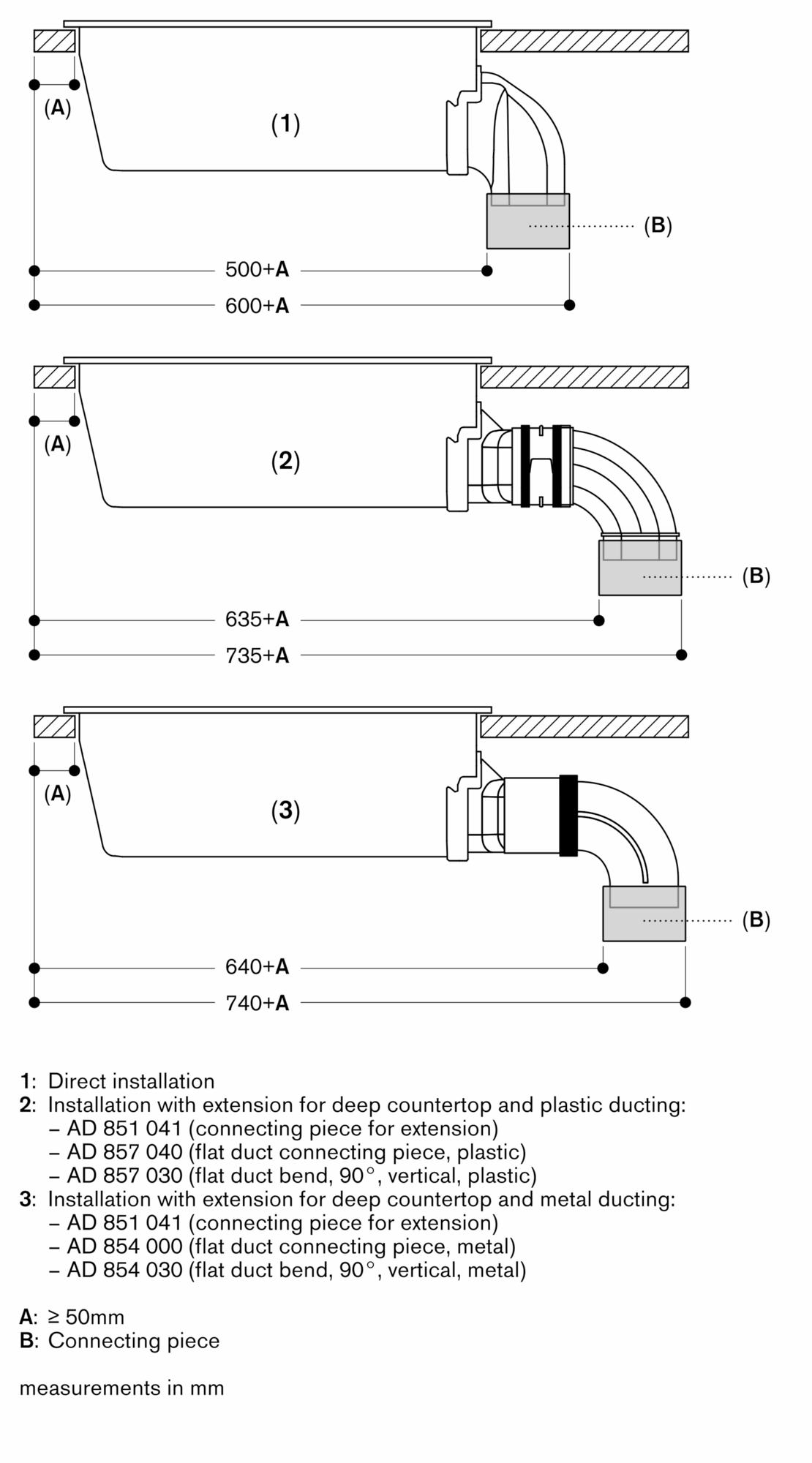 (A)

(1)

(B)

500+A

600+A

(A)

(2)

(B)

635+A

735+A

(A)

(3)

(B)

640+A

740+A

1: Direct installation
2: Installation with extension for deep countertop and plastic ducting:
– AD 851 041 (connecting piece for extension)
– AD 857 040 (flat duct connecting piece, plastic)
– AD 857 030 (flat duct bend, 90°, vertical, plastic)
3: Installation with extension for deep countertop and metal ducting:
– AD 851 041 (connecting piece for extension)
– AD 854 000 (flat duct connecting piece, metal)
– AD 854 030 (flat duct bend, 90°, vertical, metal)

A: ≥ 50mm
B: Connecting piece

measurements in mm