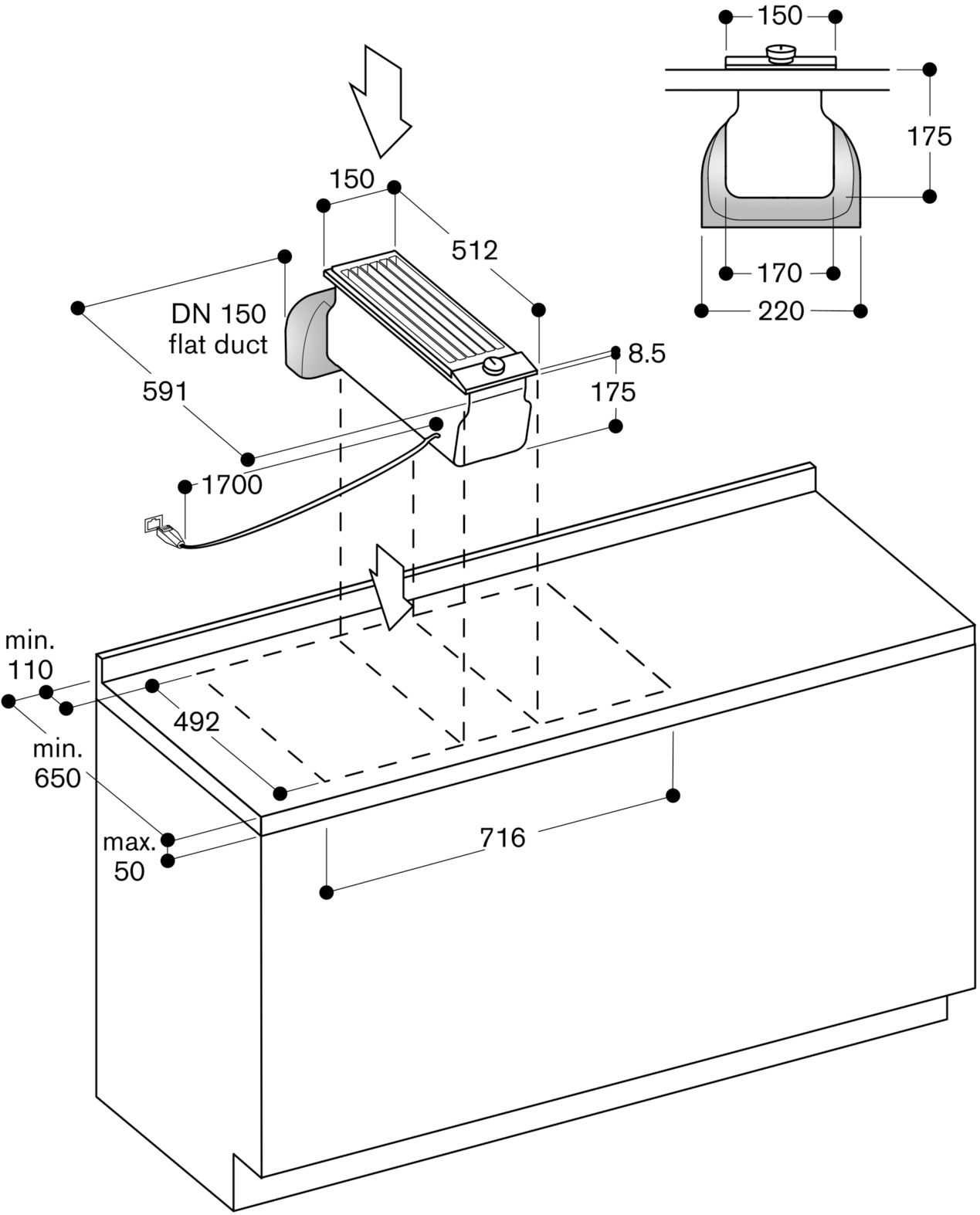 150

175

170

220

150

512

DN 150
flat duct

591

8.5

175

1700

min.
110

492

min.
650

max.
50

716