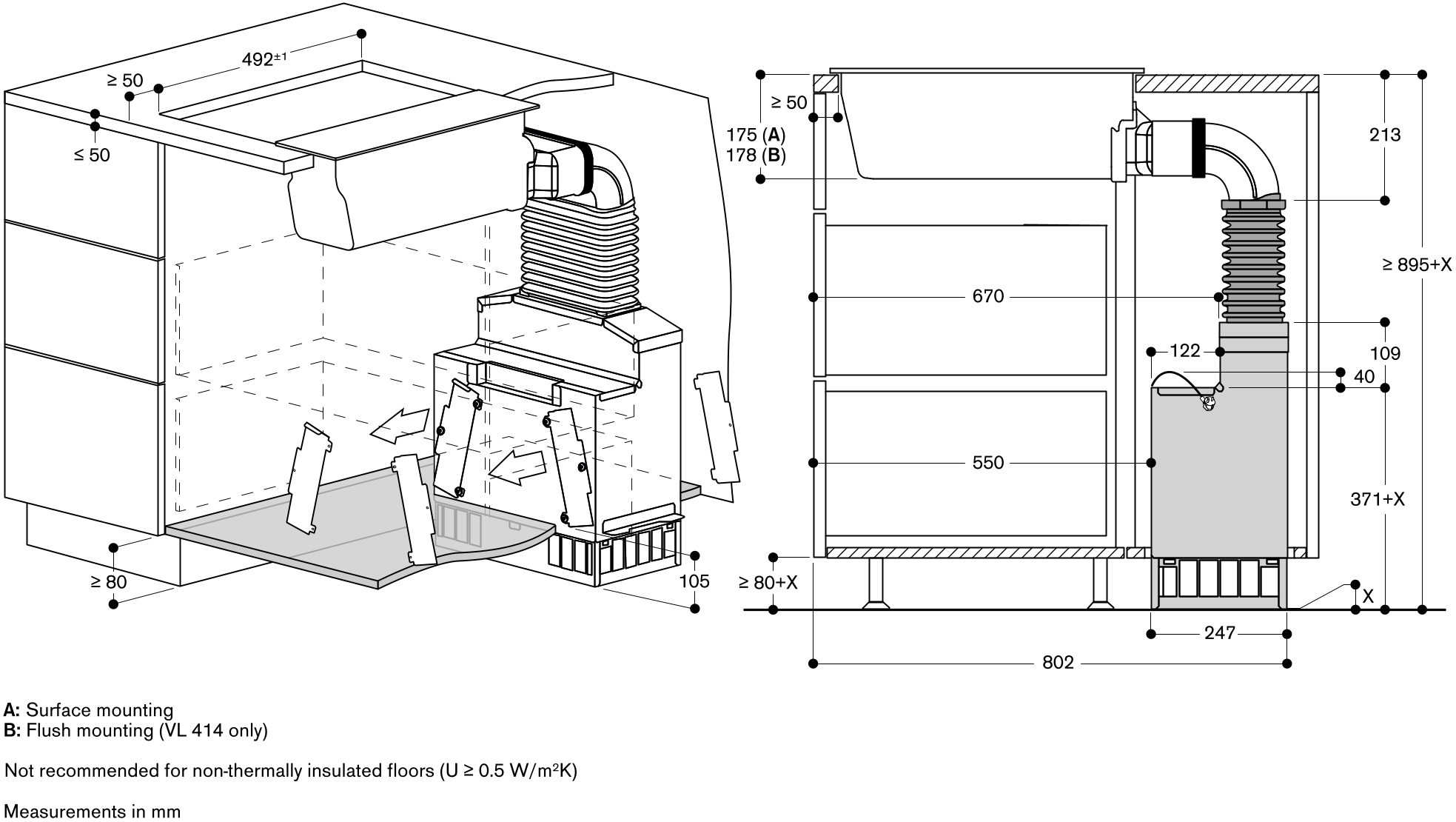 $492^{\pm 1}$

≥ 50

≤ 50

≥ 80

105

≥ 50

175 (A)
178 (B)

213

≥ 895+X

670

109

122

40

550

371+X

≥ 80+X

X

247

802

A: Surface mounting
B: Flush mounting (VL 414 only)

Not recommended for non-thermally insulated floors (U ≥ 0.5 W/m²K)

Measurements in mm