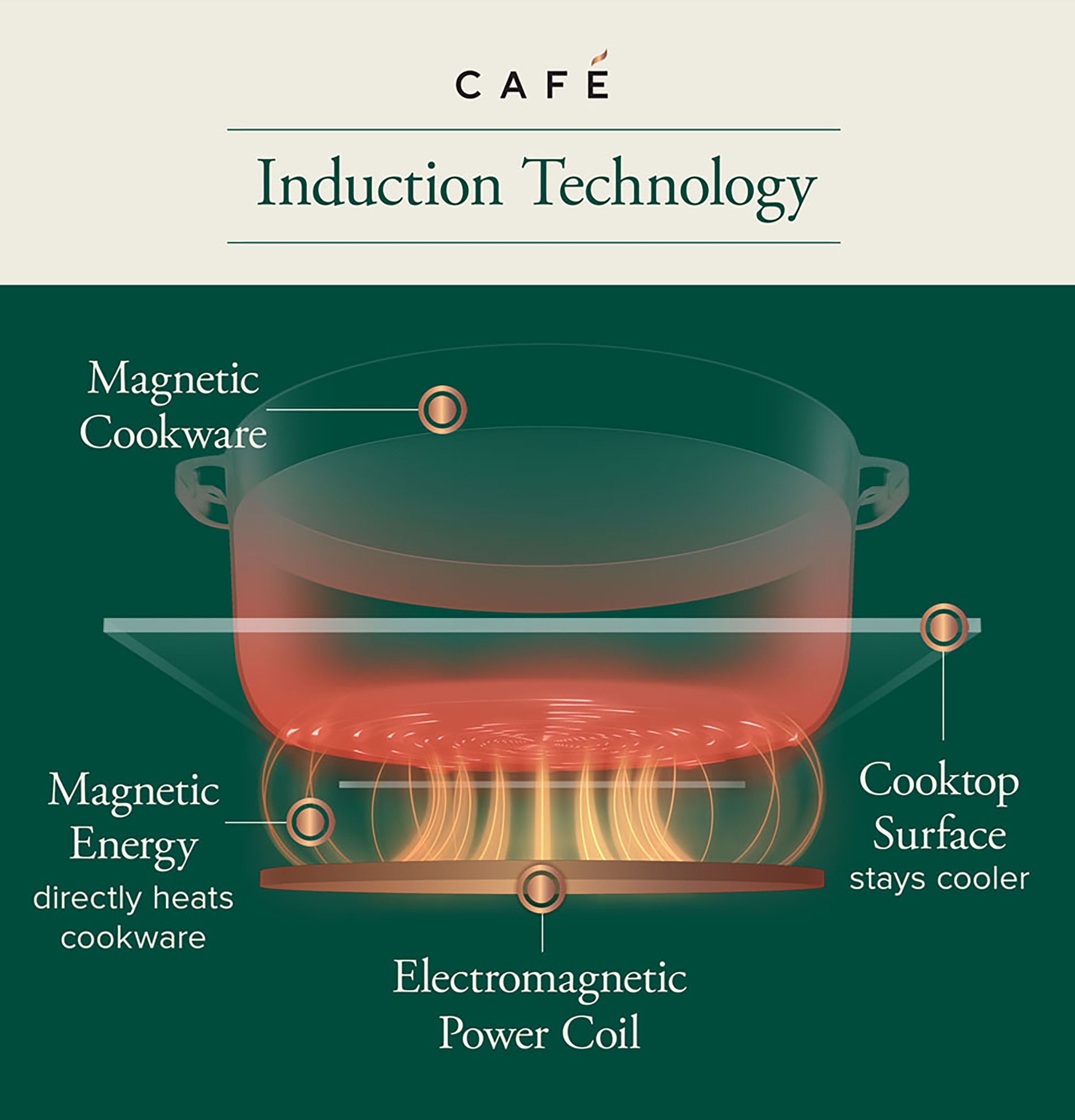 CAFÉ

Induction Technology

Magnetic Cookware

Magnetic Energy directly heats cookware

Cooktop Surface stays cooler

Electromagnetic Power Coil