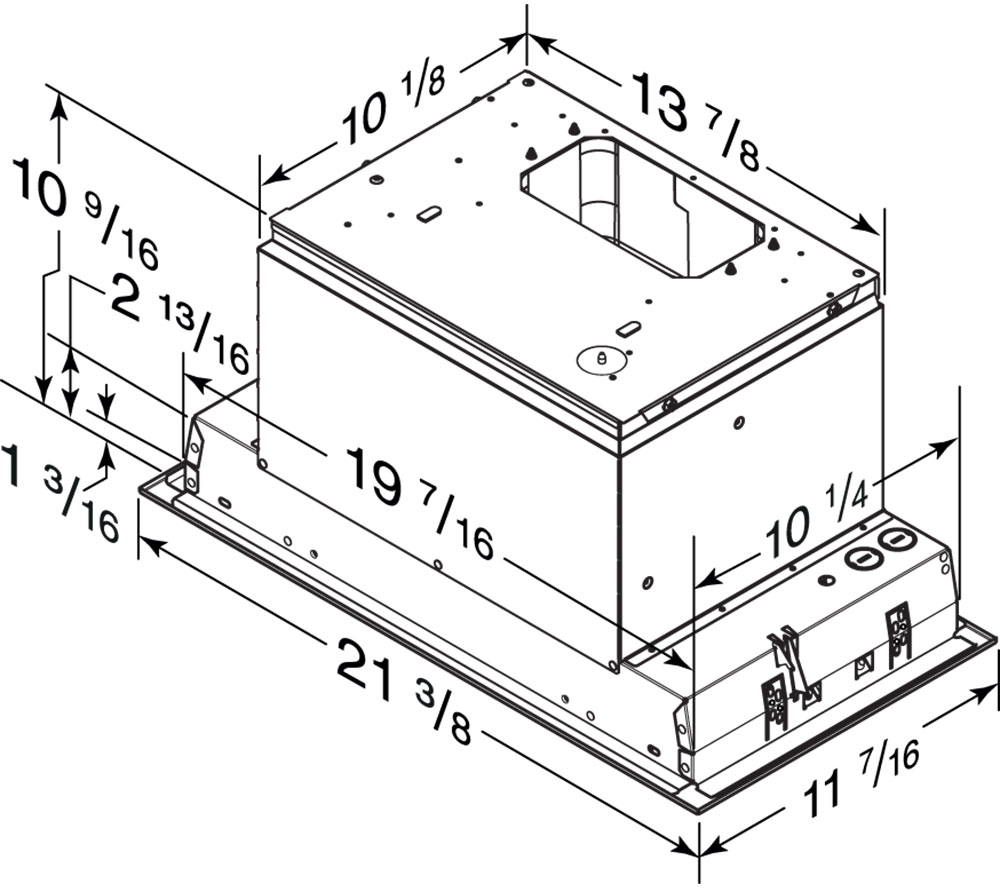 10 1/8

13 7/8

10 9/16

2 13/16

1 3/16

19 7/16

10 1/4

21 3/8

11 7/16