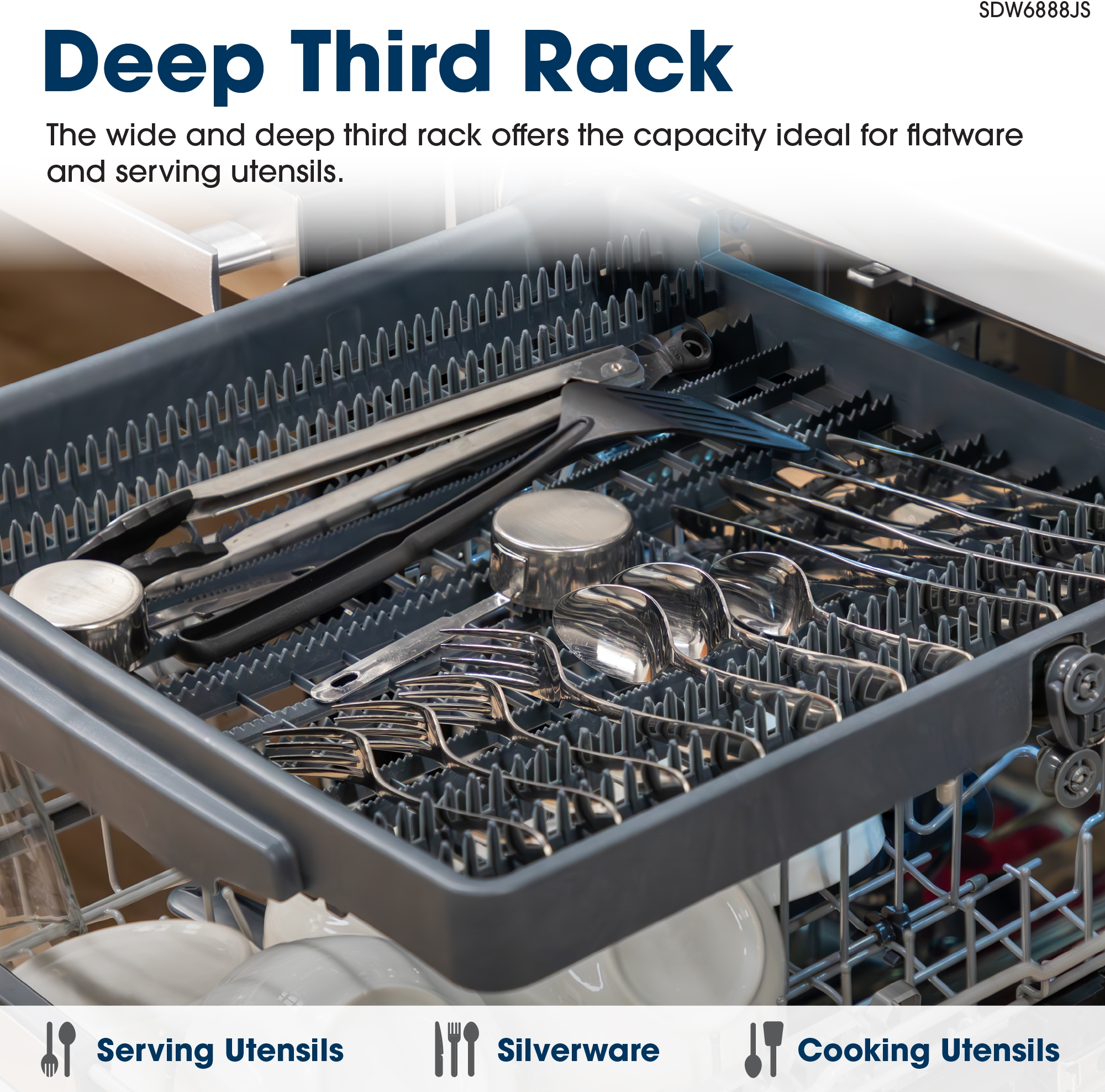 SDW6888JS

Deep Third Rack

The wide and deep third rack offers the capacity ideal for flatware and serving utensils.

Serving Utensils

Silverware

Cooking Utensils