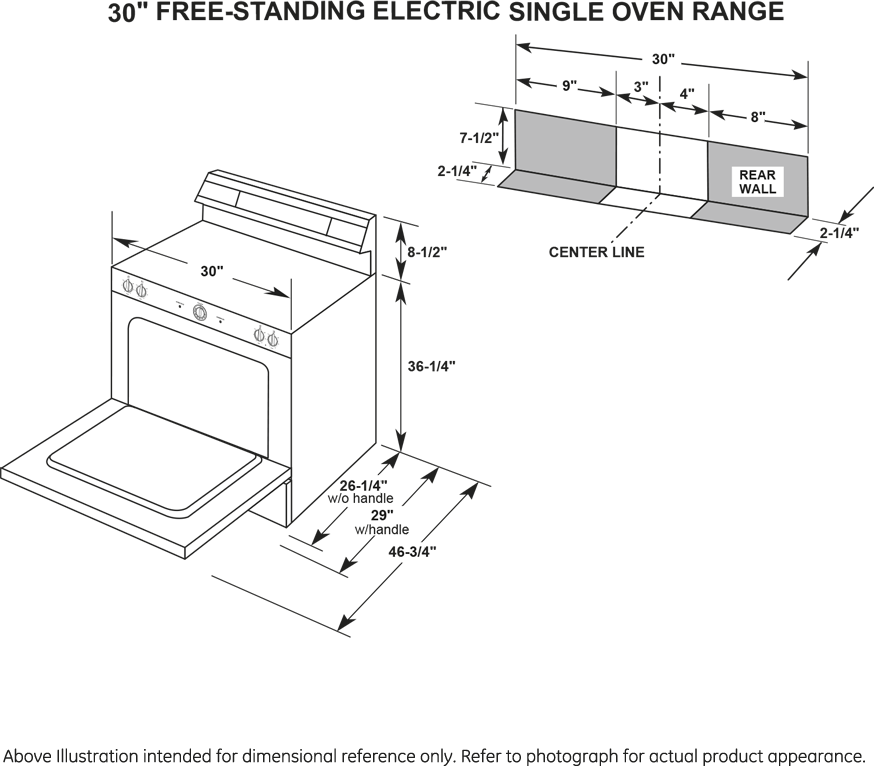 30" FREE-STANDING ELECTRIC SINGLE OVEN RANGE

30"
9"
3"
4"
8"
7-1/2"
2-1/4"
REAR WALL
2-1/4"
CENTER LINE

30"
8-1/2"
36-1/4"
26-1/4"
w/o handle
29"
w/handle
46-3/4"

Above Illustration intended for dimensional reference only. Refer to photograph for actual product appearance.