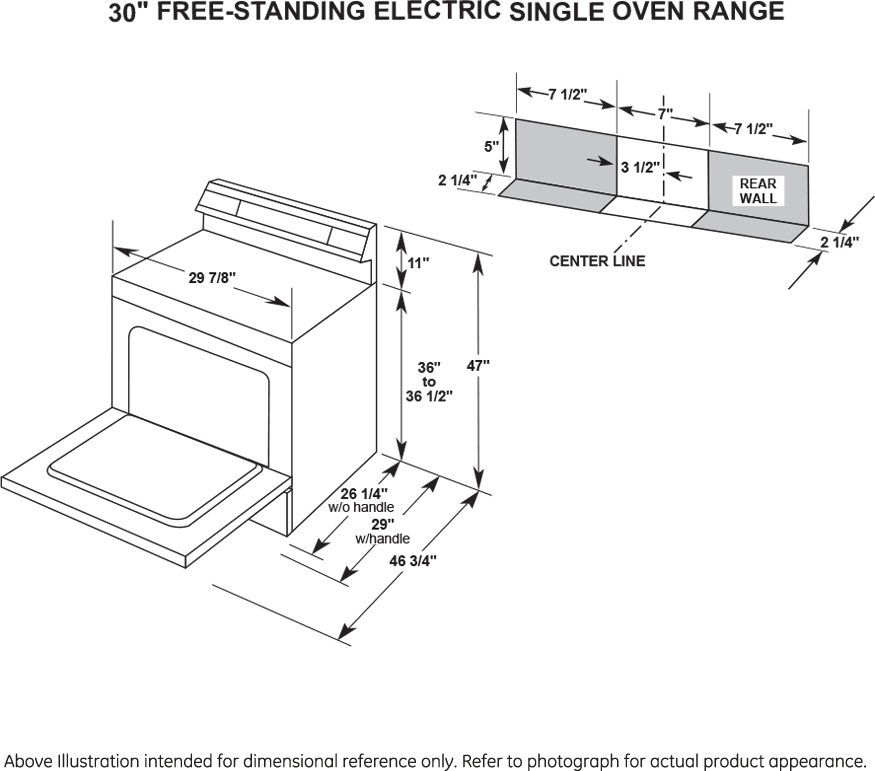 30" FREE-STANDING ELECTRIC SINGLE OVEN RANGE

7 1/2"
7"
7 1/2"
5"
3 1/2"
2 1/4"
REAR WALL
2 1/4"
CENTER LINE

29 7/8"
11"
36" to 36 1/2"
47"
26 1/4" w/o handle
29" w/handle
46 3/4"

Above Illustration intended for dimensional reference only. Refer to photograph for actual product appearance.