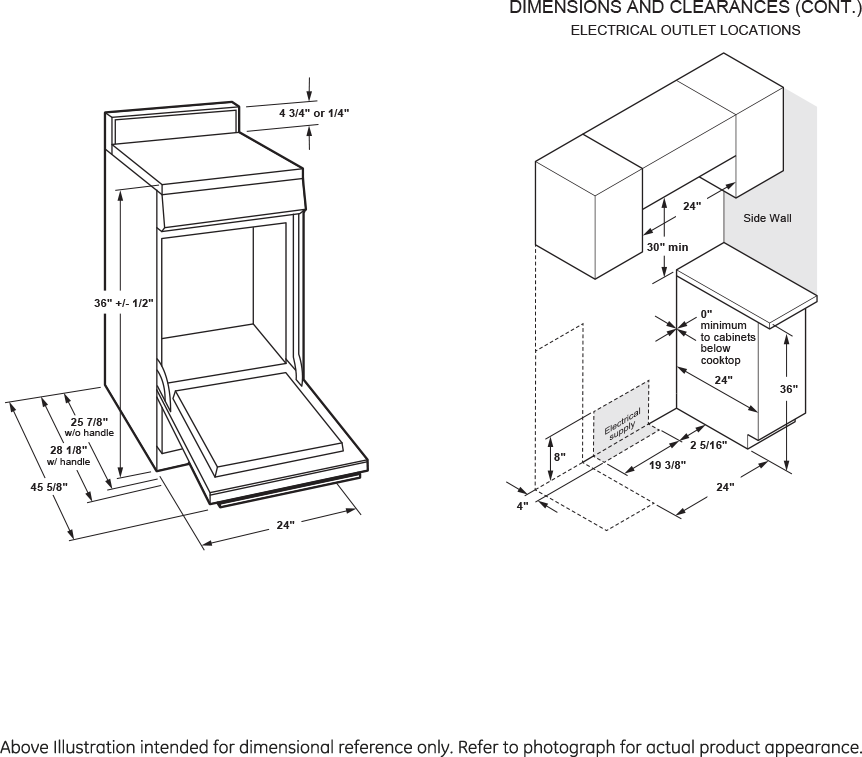 DIMENSIONS AND CLEARANCES (CONT.)
ELECTRICAL OUTLET LOCATIONS

4 3/4" or 1/4"
36" +/- 1/2"
25 7/8"
w/o handle
28 1/8"
w/ handle
45 5/8"
24"

24"
Side Wall
30" min
0"
minimum
to cabinets
below
cooktop
24"
36"
Electrical
supply
8"
2 5/16"
19 3/8"
24"
4"

Above Illustration intended for dimensional reference only. Refer to photograph for actual product appearance.