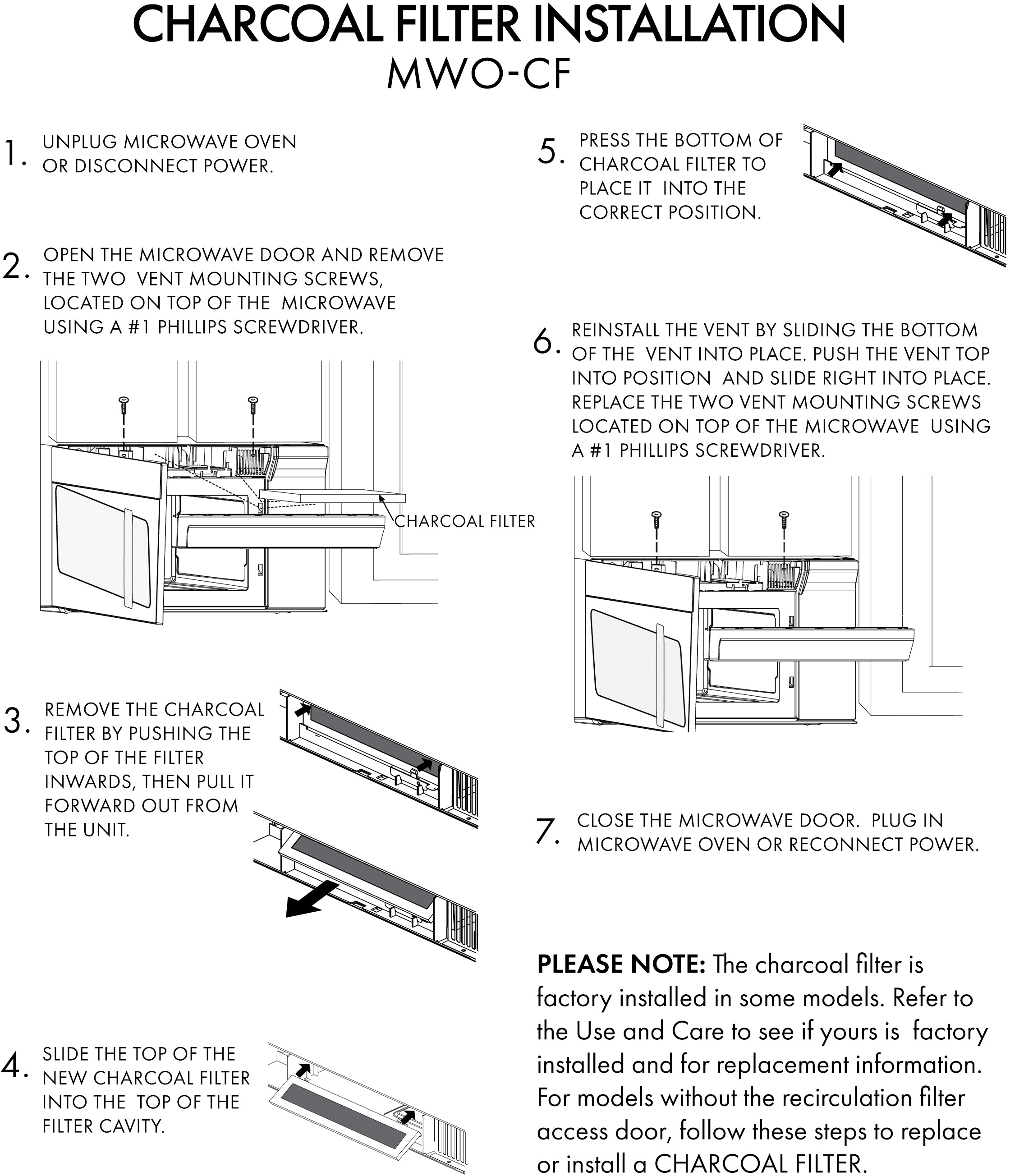 CHARCOAL FILTER INSTALLATION
MWO-CF

1. UNPLUG MICROWAVE OVEN OR DISCONNECT POWER.

2. OPEN THE MICROWAVE DOOR AND REMOVE THE TWO VENT MOUNTING SCREWS, LOCATED ON TOP OF THE MICROWAVE USING A #1 PHILLIPS SCREWDRIVER.

CHARCOAL FILTER

3. REMOVE THE CHARCOAL FILTER BY PUSHING THE TOP OF THE FILTER INWARDS, THEN PULL IT FORWARD OUT FROM THE UNIT.

4. SLIDE THE TOP OF THE NEW CHARCOAL FILTER INTO THE TOP OF THE FILTER CAVITY.

5. PRESS THE BOTTOM OF CHARCOAL FILTER TO PLACE IT INTO THE CORRECT POSITION.

6. REINSTALL THE VENT BY SLIDING THE BOTTOM OF THE VENT INTO PLACE. PUSH THE VENT TOP INTO POSITION AND SLIDE RIGHT INTO PLACE. REPLACE THE TWO VENT MOUNTING SCREWS LOCATED ON TOP OF THE MICROWAVE USING A #1 PHILLIPS SCREWDRIVER.

7. CLOSE THE MICROWAVE DOOR. PLUG IN MICROWAVE OVEN OR RECONNECT POWER.

PLEASE NOTE: The charcoal filter is factory installed in some models. Refer to the Use and Care to see if yours is factory installed and for replacement information. For models without the recirculation filter access door, follow these steps to replace or install a CHARCOAL FILTER.