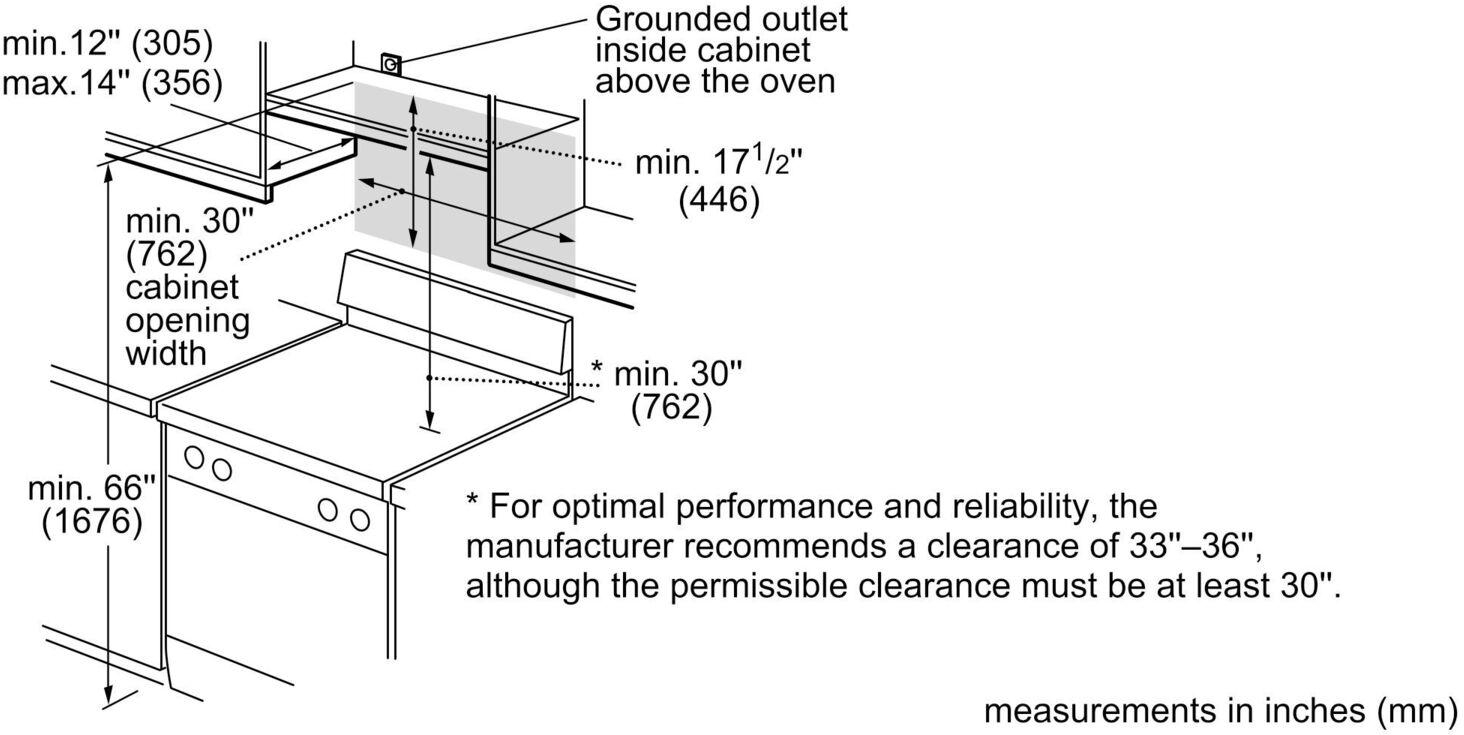 min.12" (305)
max.14" (356)

Grounded outlet inside cabinet above the oven

min. $17^1/_2$"
(446)

min. 30"
(762)
cabinet opening width

* min. 30"
(762)

min. 66"
(1676)

* For optimal performance and reliability, the manufacturer recommends a clearance of 33"–36", although the permissible clearance must be at least 30".

measurements in inches (mm)