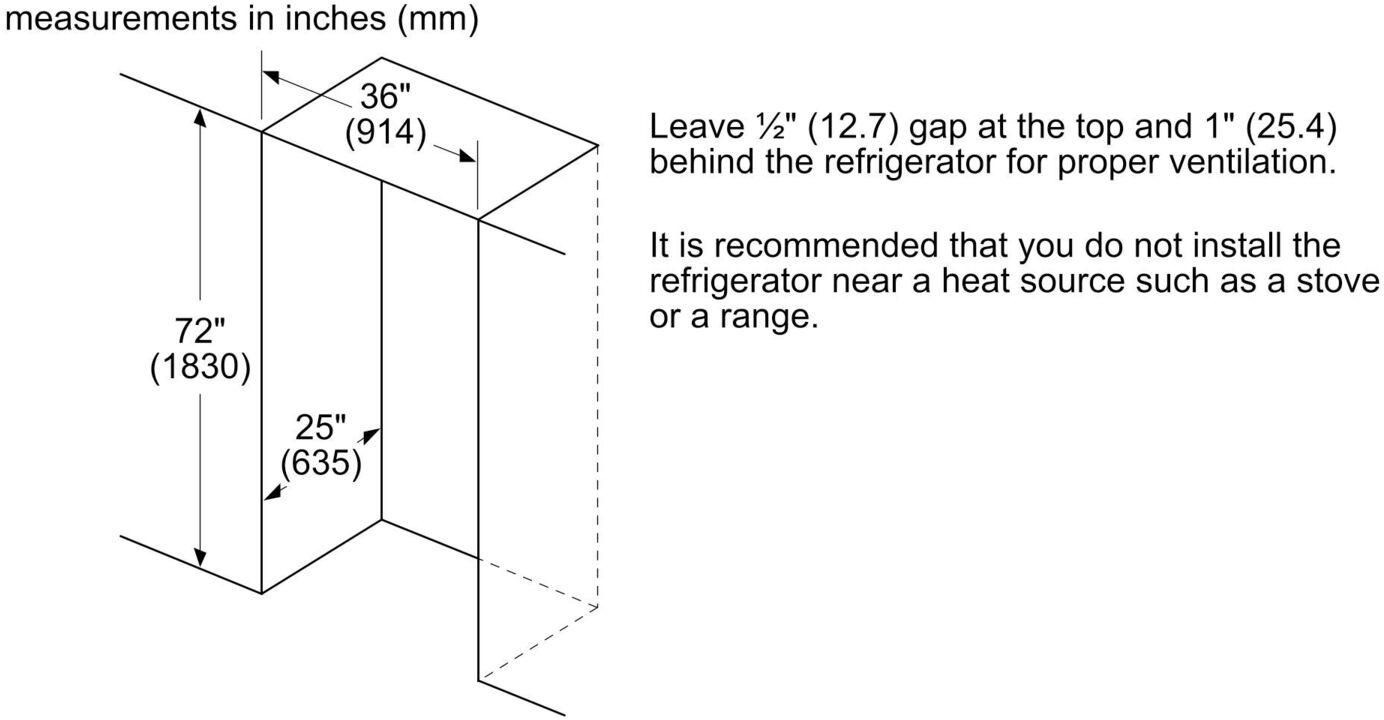 measurements in inches (mm)

36"
(914)

72"
(1830)

25"
(635)

Leave ½" (12.7) gap at the top and 1" (25.4) behind the refrigerator for proper ventilation.

It is recommended that you do not install the refrigerator near a heat source such as a stove or a range.