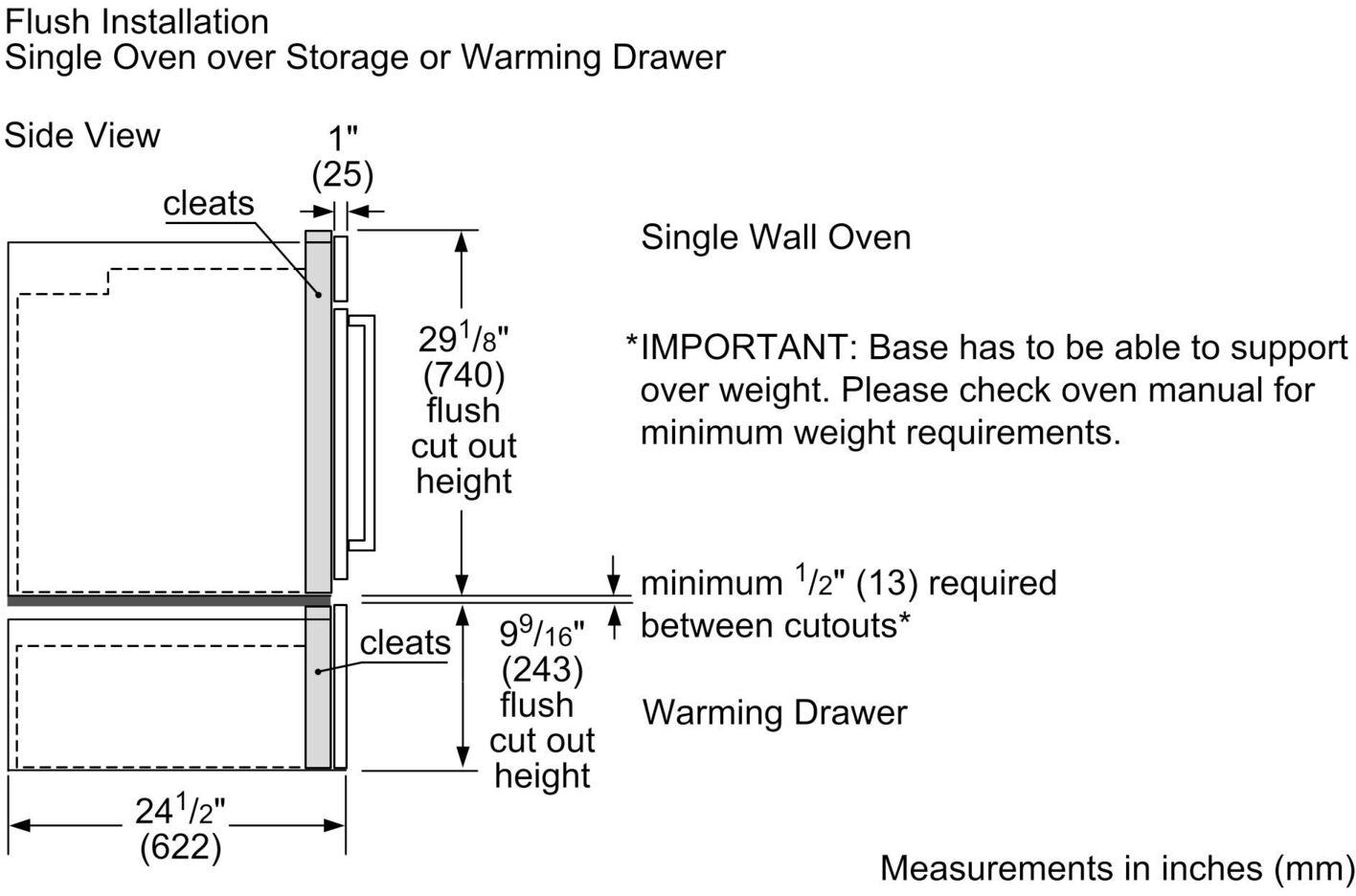 Flush Installation
Single Oven over Storage or Warming Drawer

Side View

1"
(25)

cleats

Single Wall Oven

$29\frac{1}{8}$"
(740)
flush
cut out
height

*IMPORTANT: Base has to be able to support over weight. Please check oven manual for minimum weight requirements.

minimum $\frac{1}{2}$" (13) required between cutouts*

cleats

$9\frac{9}{16}$"
(243)
flush
cut out
height

Warming Drawer

$24\frac{1}{2}$"
(622)

Measurements in inches (mm)