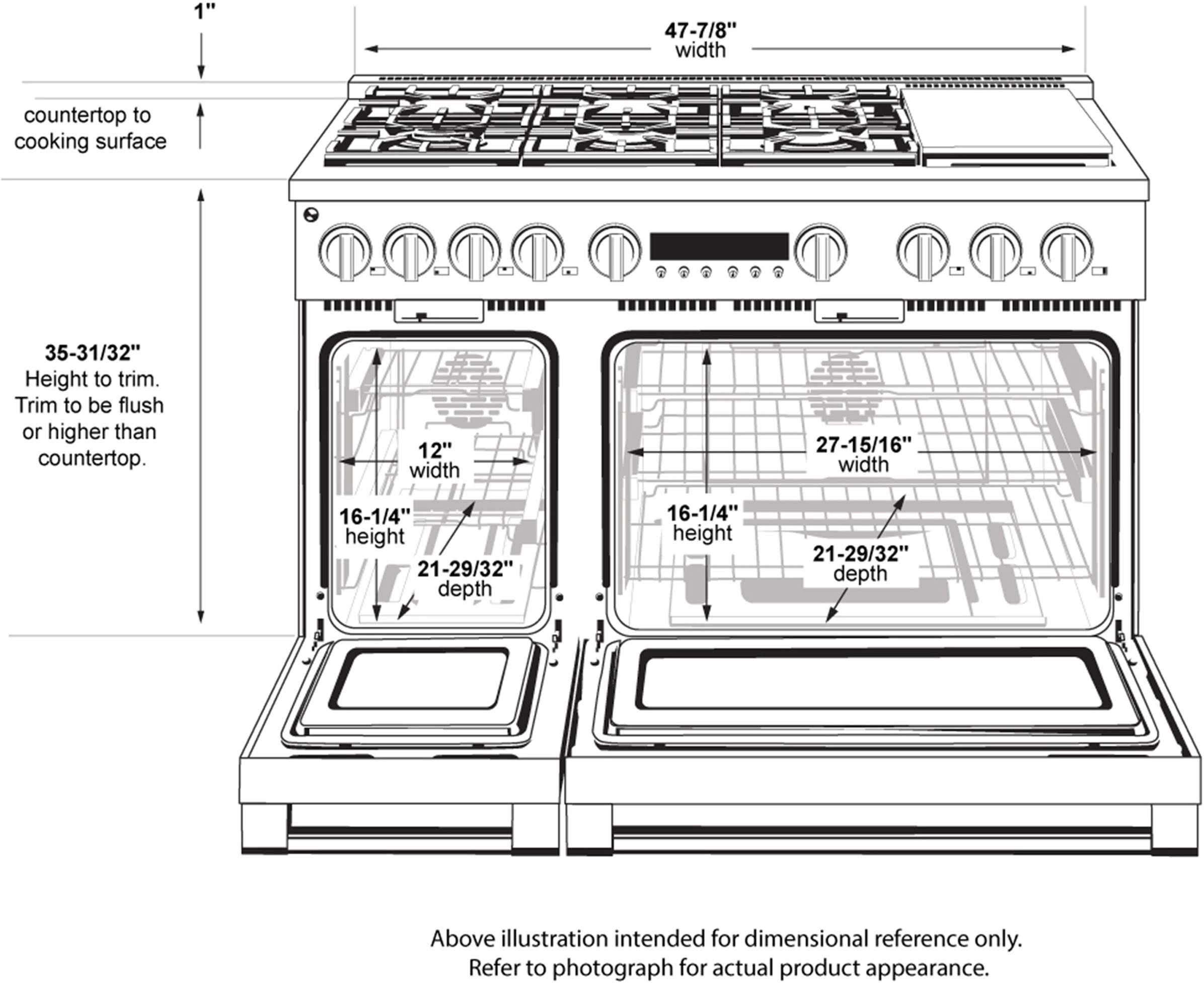 1"

47-7/8"
width

countertop to
cooking surface

35-31/32"
Height to trim.
Trim to be flush
or higher than
countertop.

12"
width

16-1/4"
height

21-29/32"
depth

27-15/16"
width

16-1/4"
height

21-29/32"
depth

Above illustration intended for dimensional reference only.
Refer to photograph for actual product appearance.