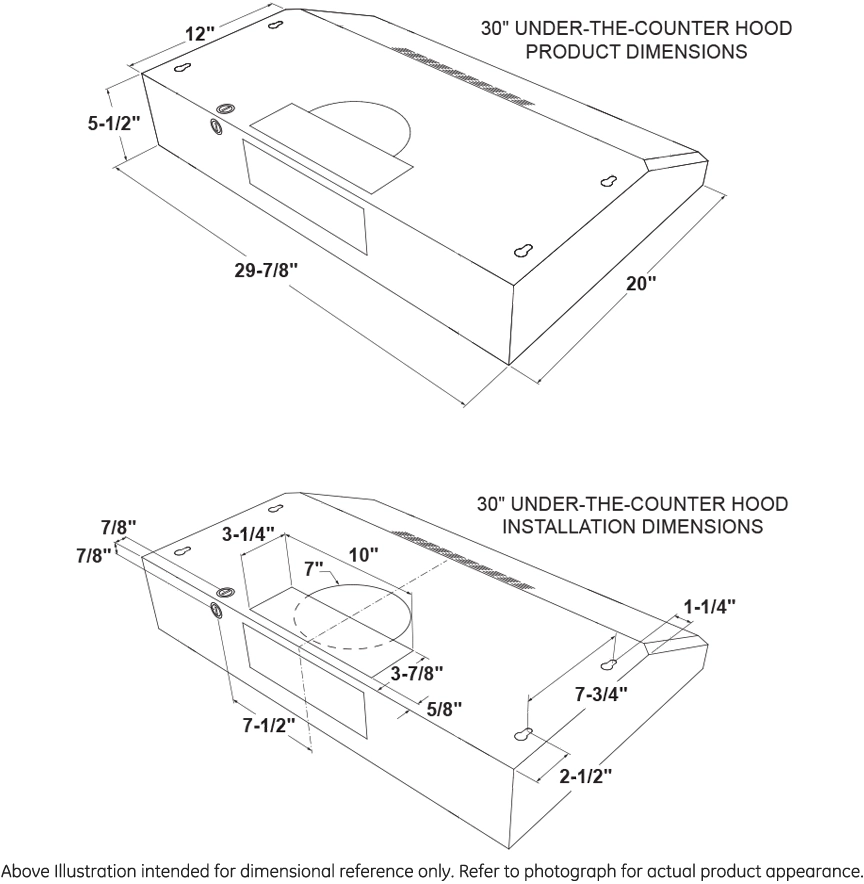 30" UNDER-THE-COUNTER HOOD
PRODUCT DIMENSIONS

12"

5-1/2"

29-7/8"

20"

30" UNDER-THE-COUNTER HOOD
INSTALLATION DIMENSIONS

7/8"

7/8"

3-1/4"

10"

7"

1-1/4"

3-7/8"

5/8"

7-3/4"

7-1/2"

2-1/2"

Above Illustration intended for dimensional reference only. Refer to photograph for actual product appearance.