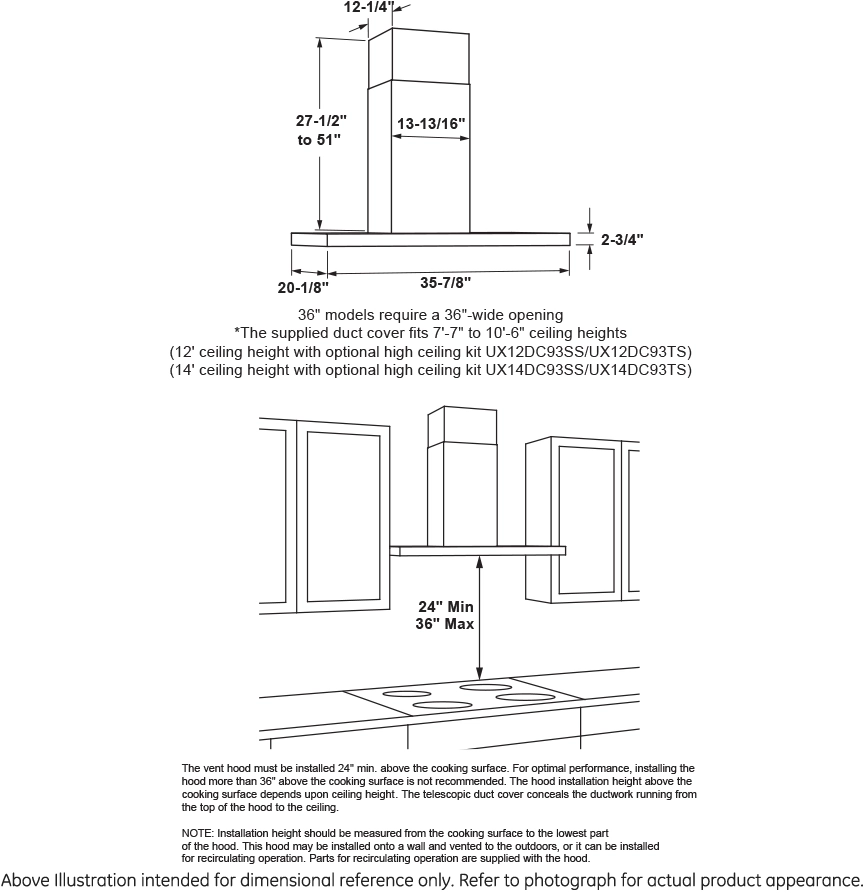 12-1/4"

27-1/2" to 51"

13-13/16"

2-3/4"

20-1/8"

35-7/8"

36" models require a 36"-wide opening
*The supplied duct cover fits 7'-7" to 10'-6" ceiling heights
(12' ceiling height with optional high ceiling kit UX12DC93SS/UX12DC93TS)
(14' ceiling height with optional high ceiling kit UX14DC93SS/UX14DC93TS)

24" Min
36" Max

The vent hood must be installed 24" min. above the cooking surface. For optimal performance, installing the hood more than 36" above the cooking surface is not recommended. The hood installation height above the cooking surface depends upon ceiling height. The telescopic duct cover conceals the ductwork running from the top of the hood to the ceiling.

NOTE: Installation height should be measured from the cooking surface to the lowest part of the hood. This hood may be installed onto a wall and vented to the outdoors, or it can be installed for recirculating operation. Parts for recirculating operation are supplied with the hood.

Above Illustration intended for dimensional reference only. Refer to photograph for actual product appearance.