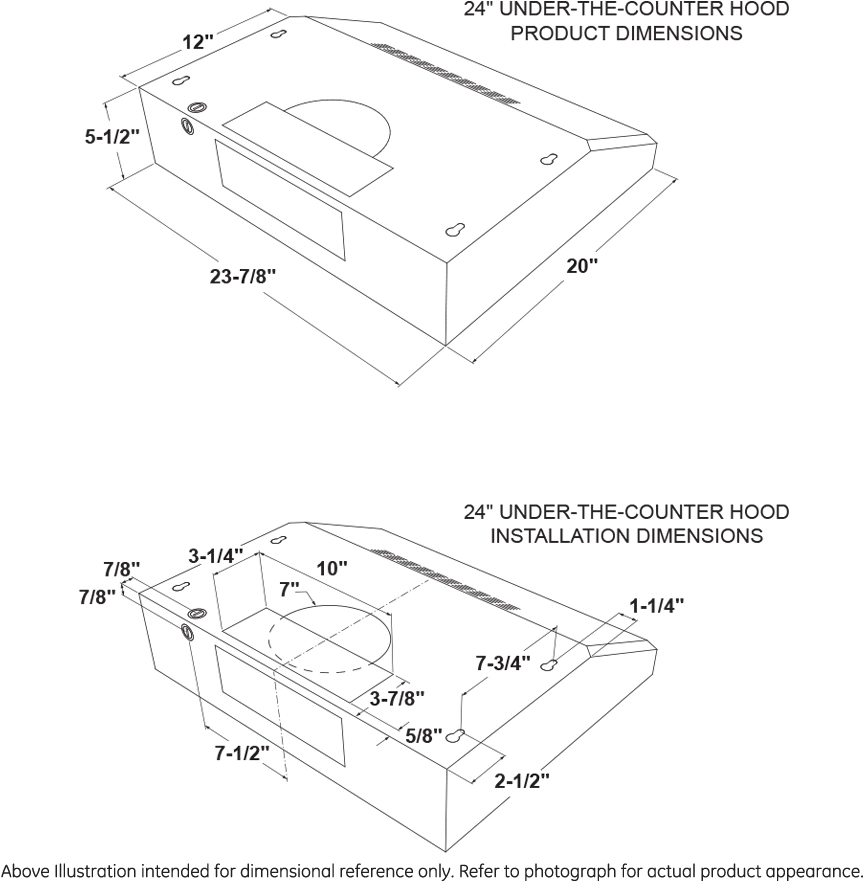 24" UNDER-THE-COUNTER HOOD
PRODUCT DIMENSIONS

12"

5-1/2"

23-7/8"

20"

24" UNDER-THE-COUNTER HOOD
INSTALLATION DIMENSIONS

7/8"

7/8"

3-1/4"

10"

7"

1-1/4"

7-3/4"

3-7/8"

5/8"

7-1/2"

2-1/2"

Above Illustration intended for dimensional reference only. Refer to photograph for actual product appearance.